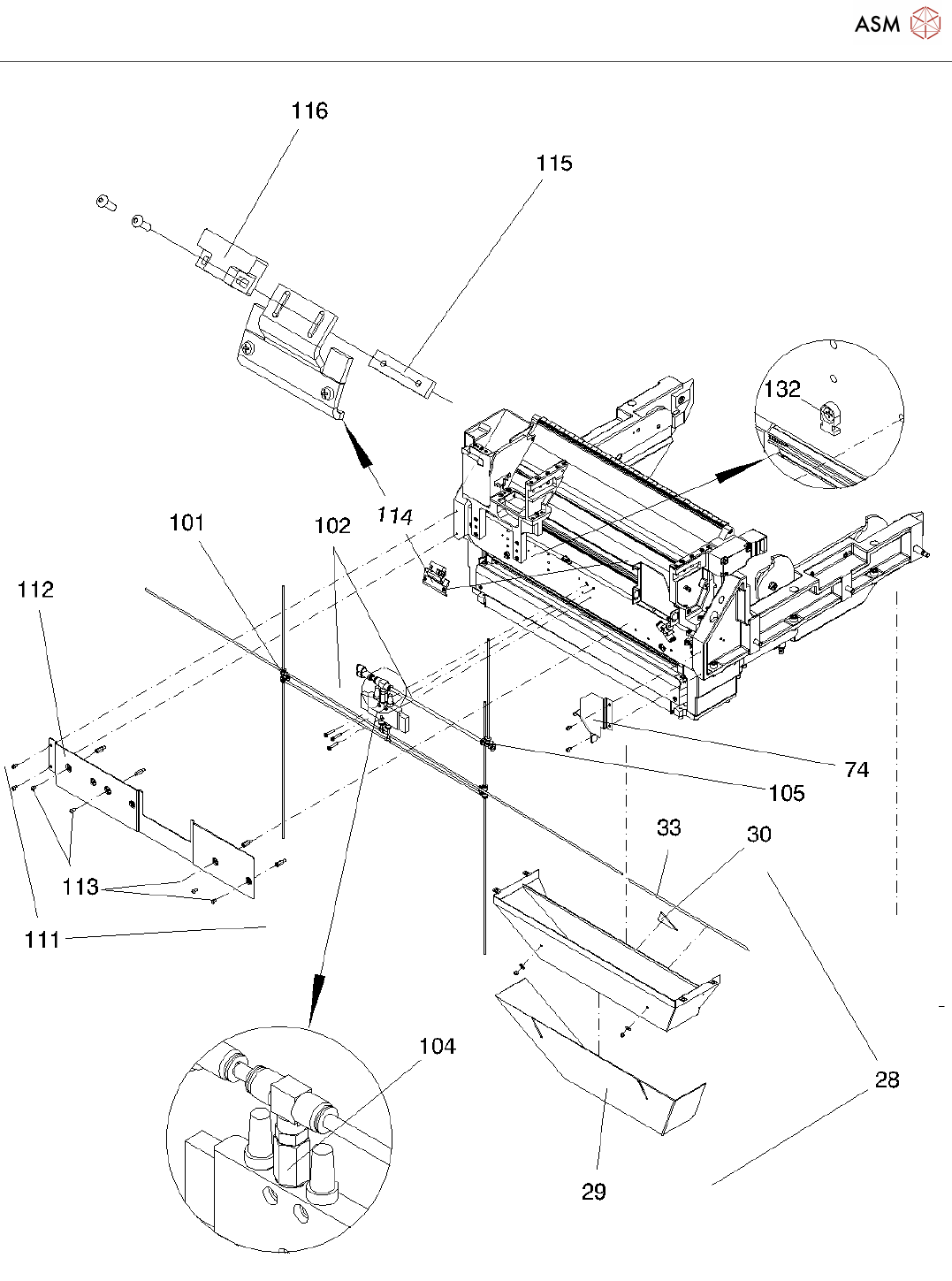 ASM

116

115

132

114

101

102

112

74

105

33

30

113

111

104

28

29