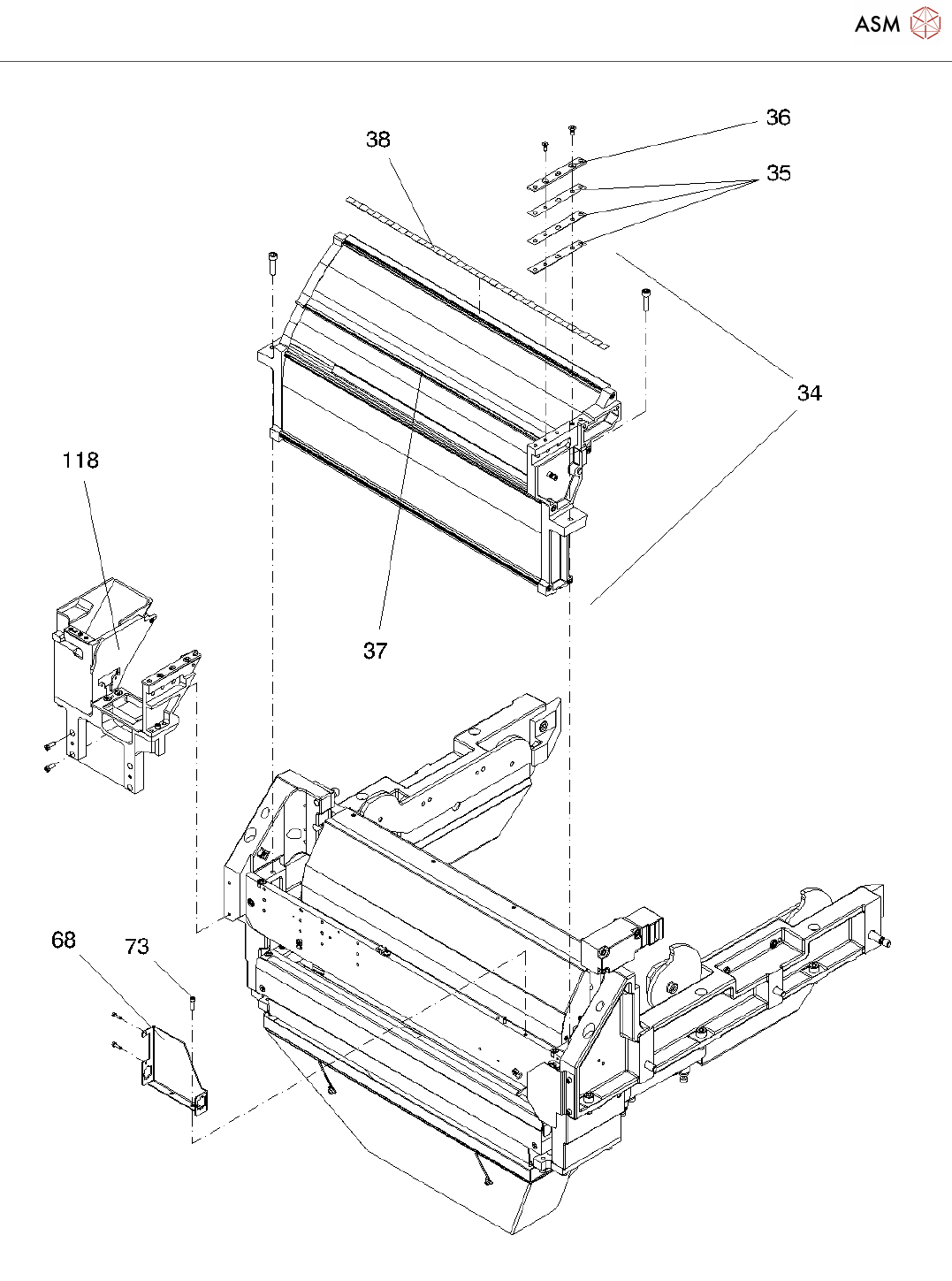 ASM

36
38
35
34
118
37
68
73