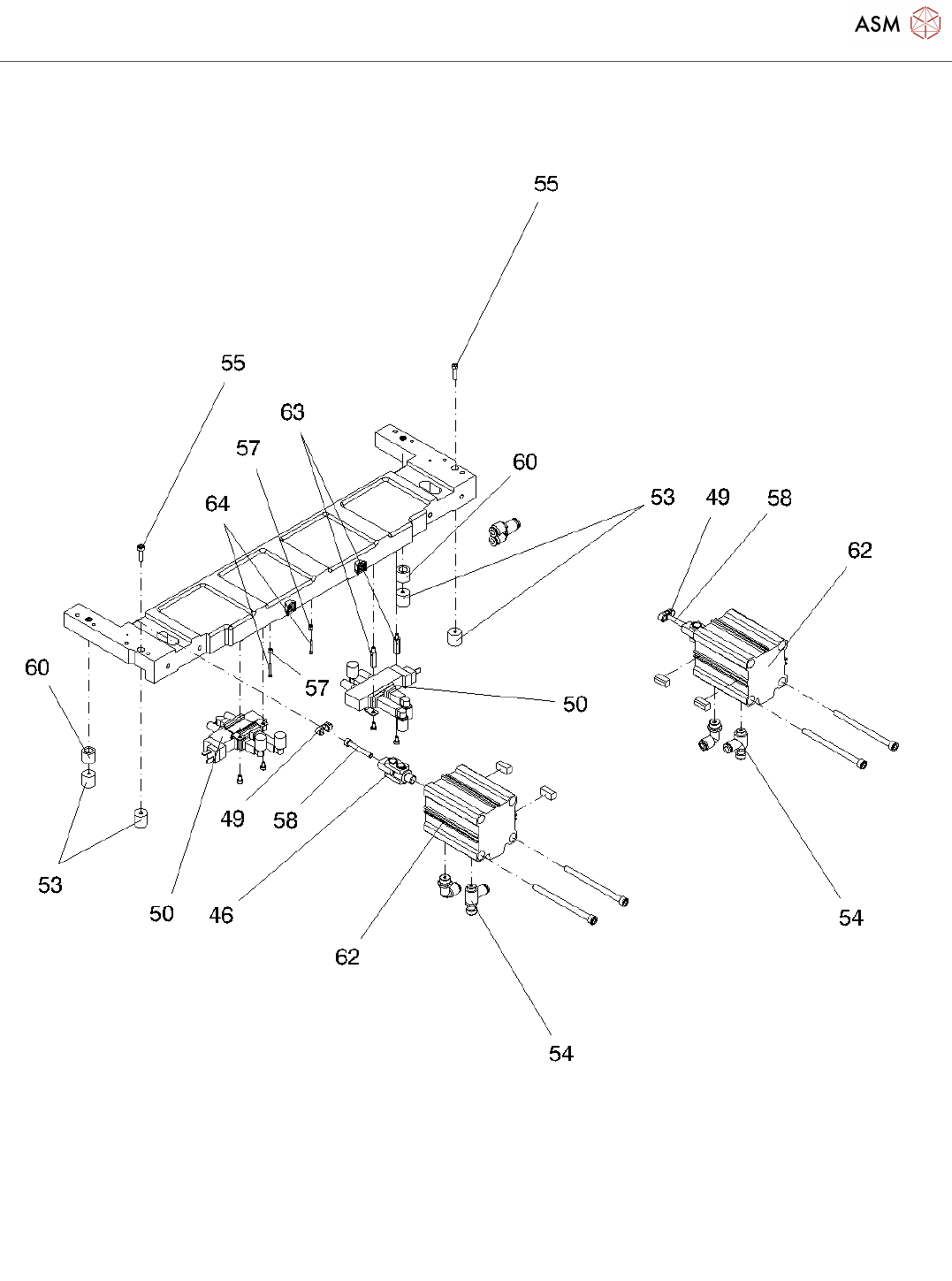 ASM

55

55

63

57

60

64

53

49

58

62

60

57

50

49

58

53

50

46

62

54

54