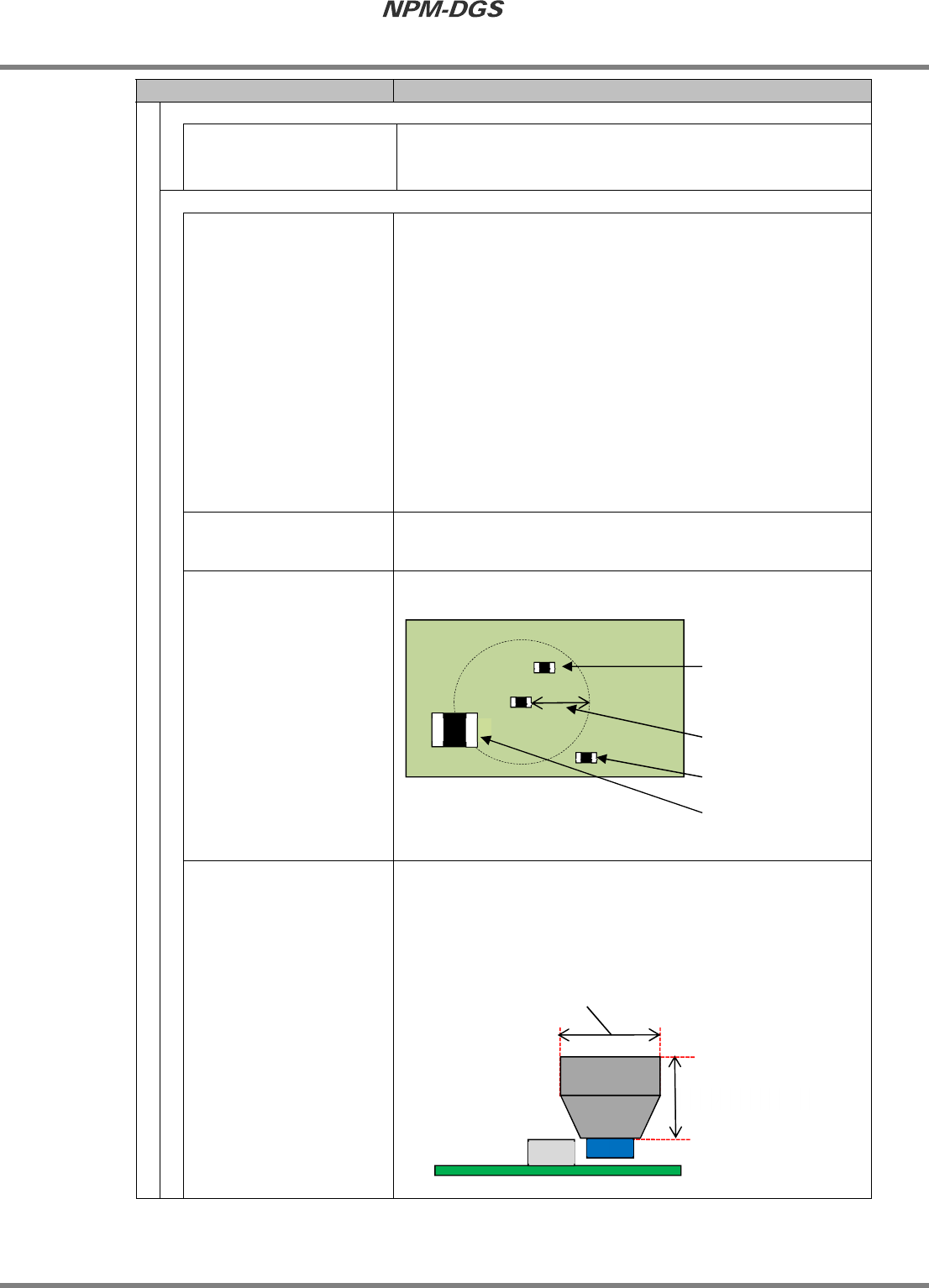 NPM-DGS