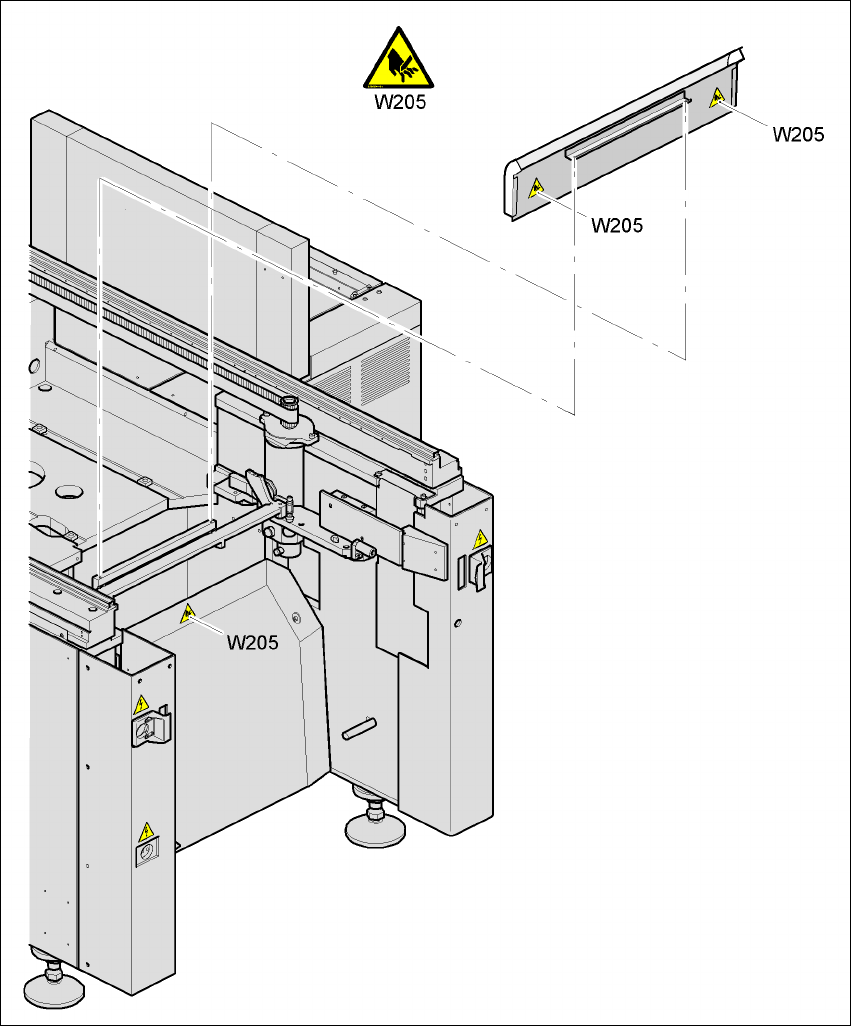 W205

W205

W205

W205