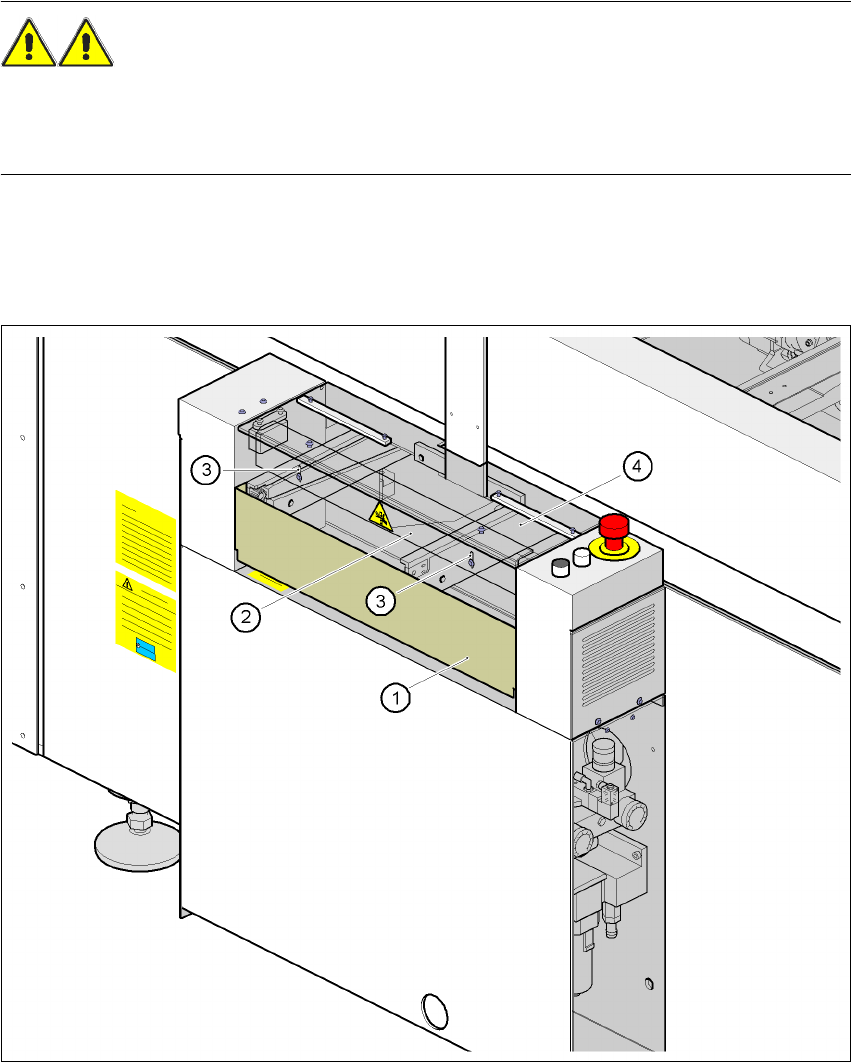 3

4

2

3

1