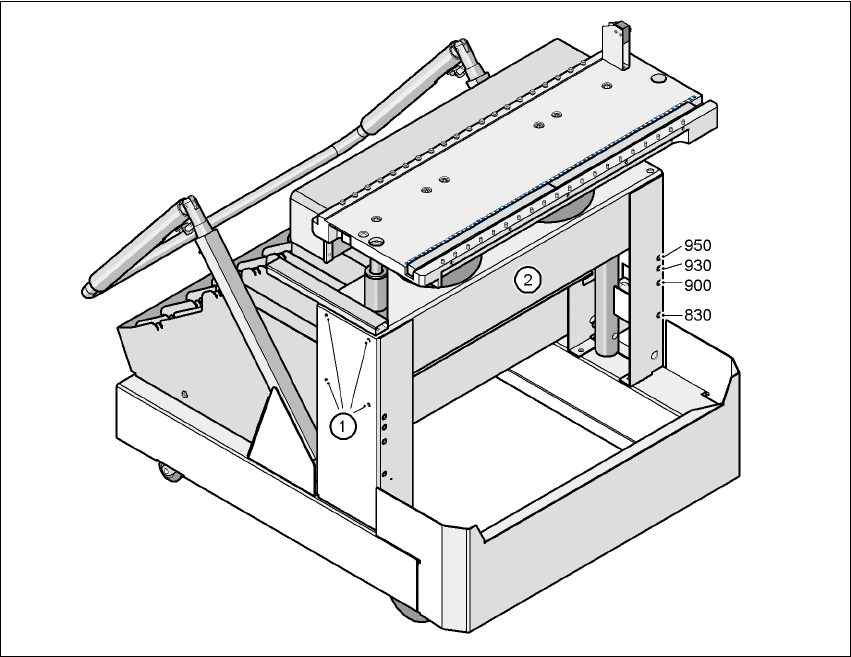 950
930
900
830
2
1