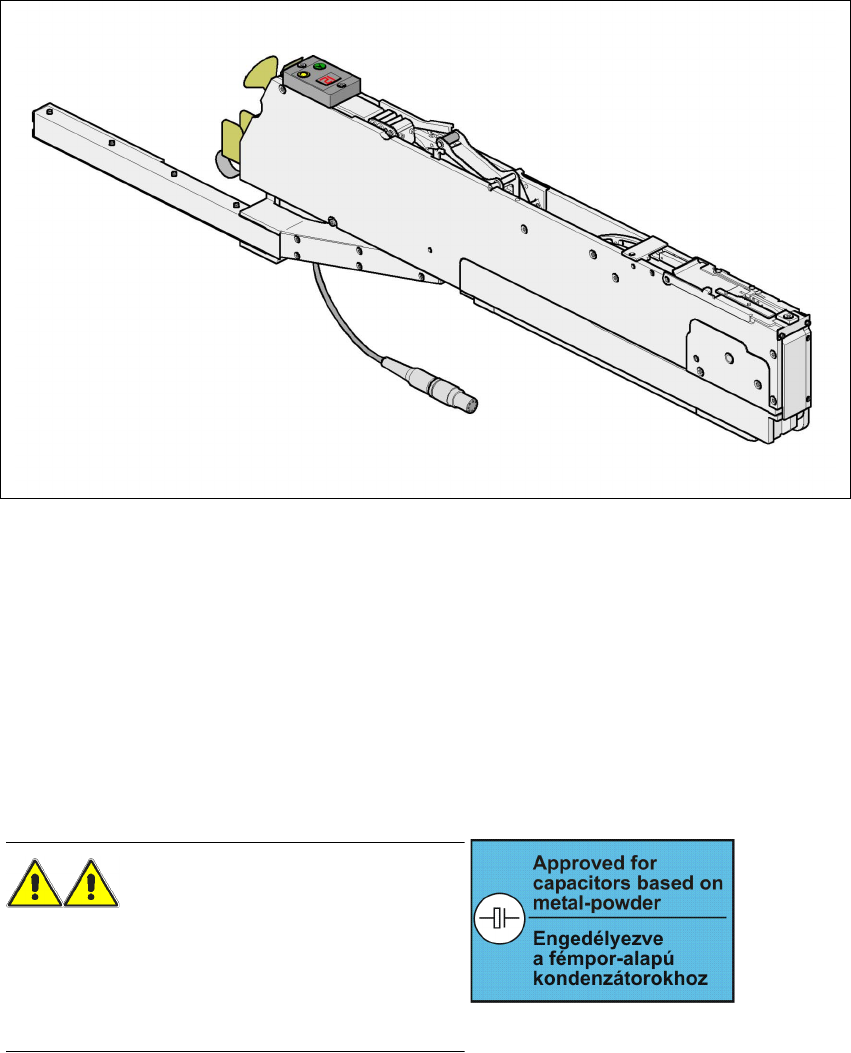 Approved for capacitors based on metal-powder

Engedélyezve a fémpor-alapú kondenzátorokhoz