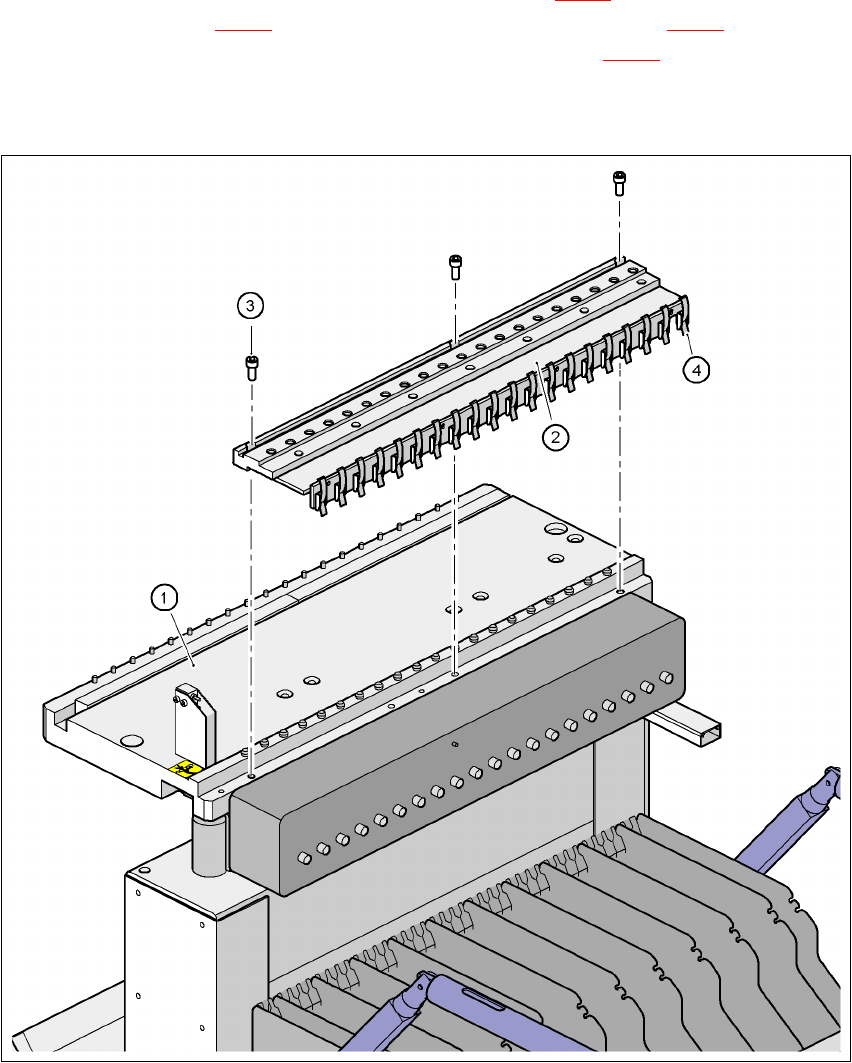 3

4

2

1