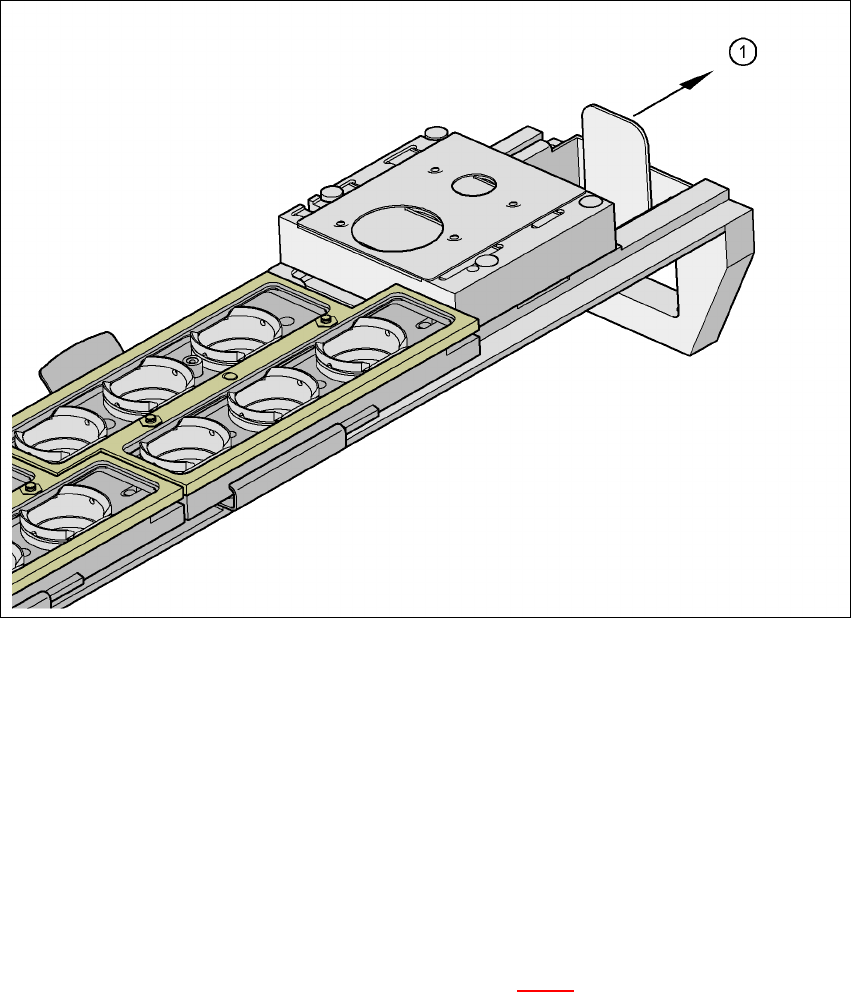 1