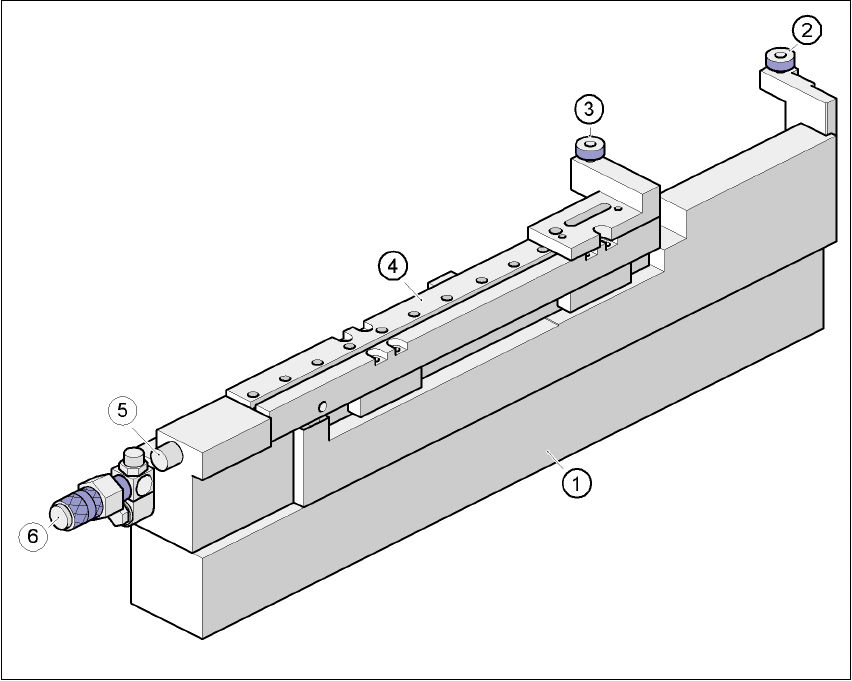 2
3
4
5
1
6