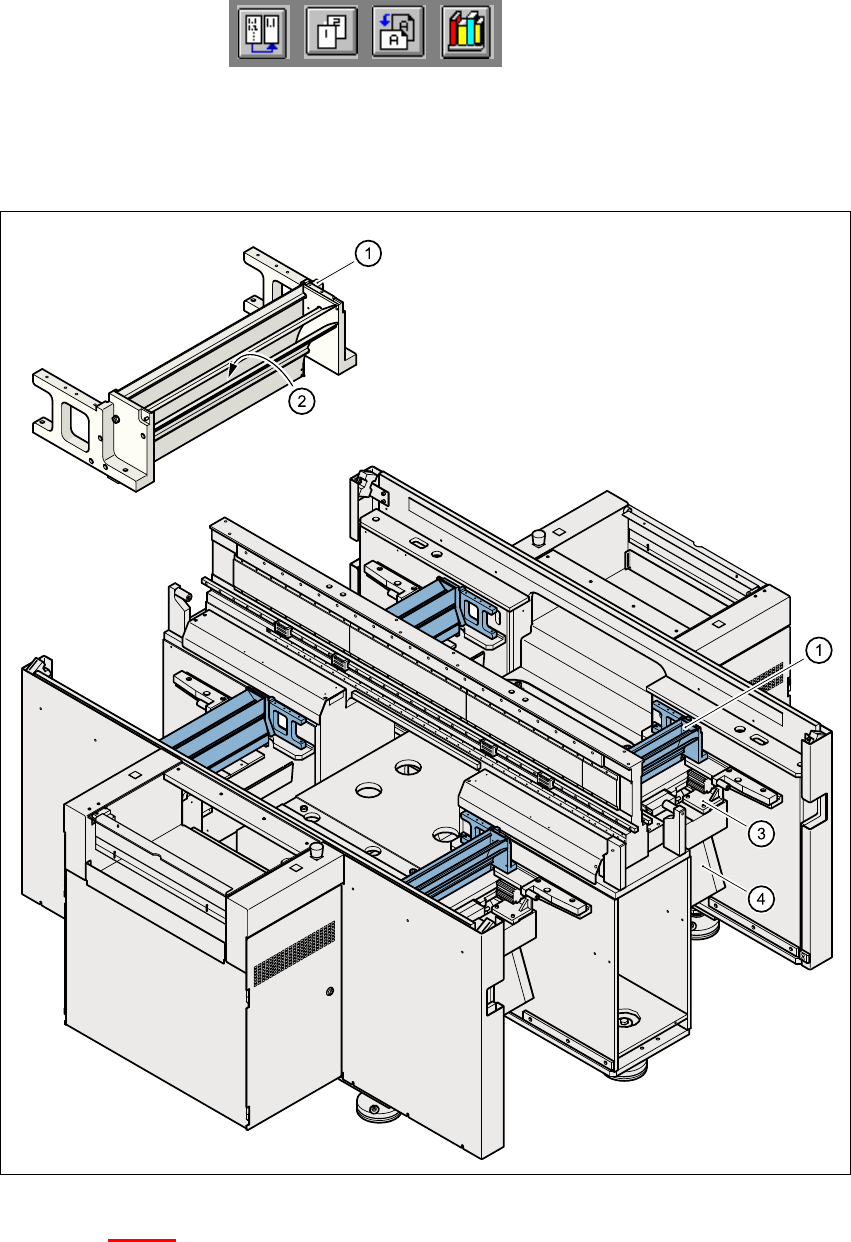 1

2

1

3

4