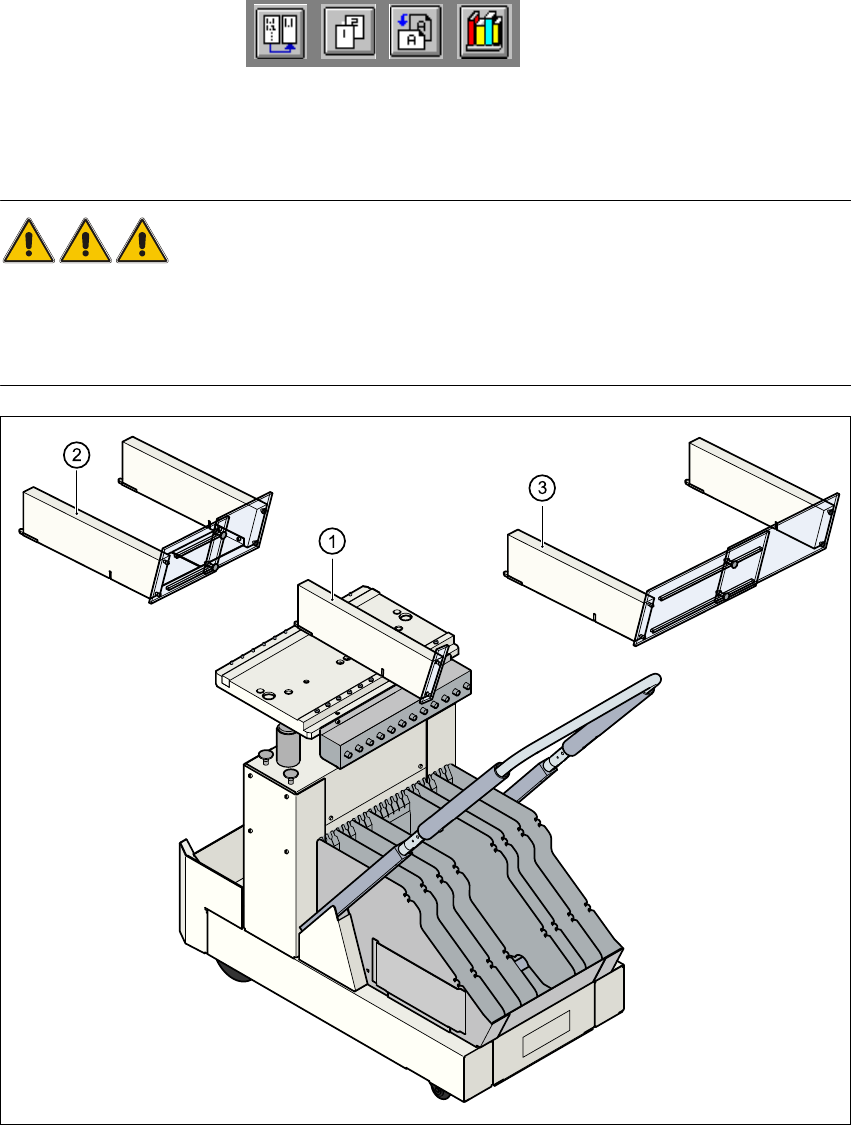 2

3

1