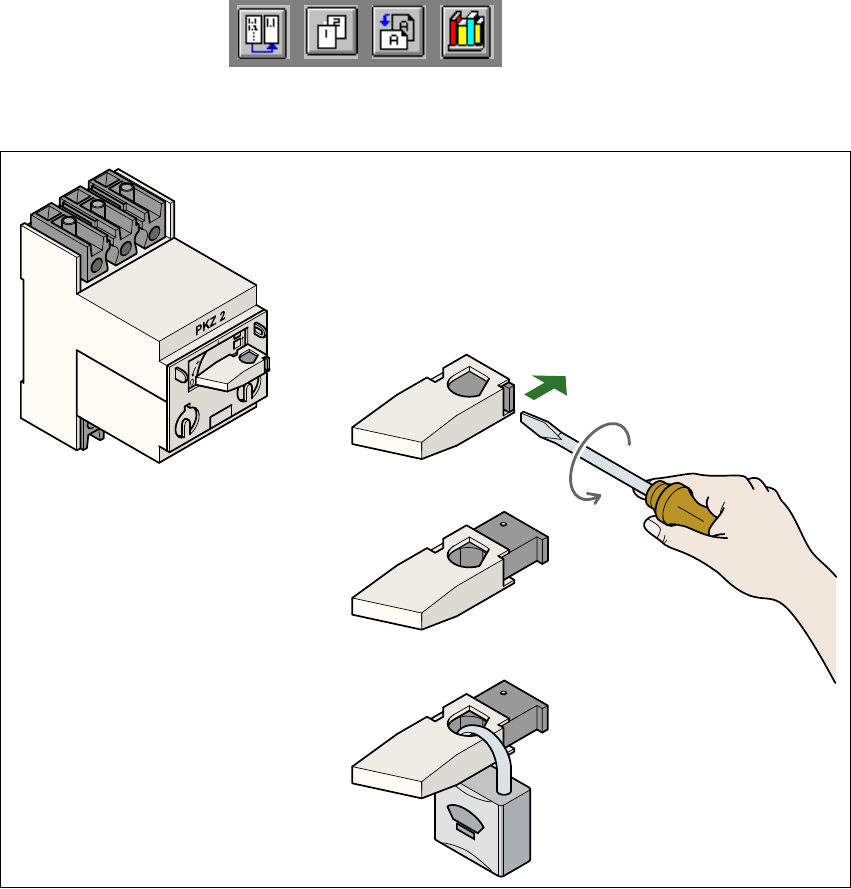 PKZ 2