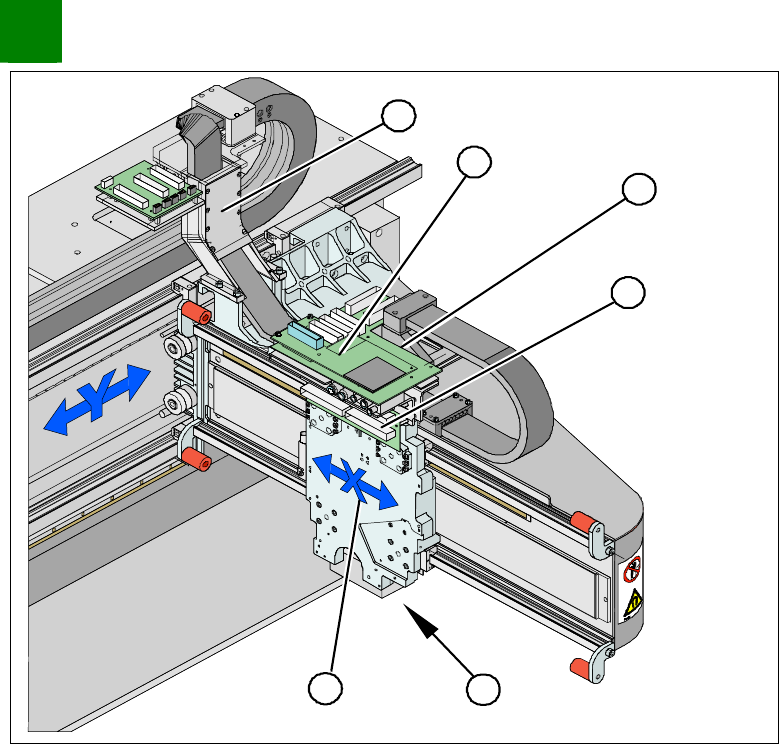 Y

X