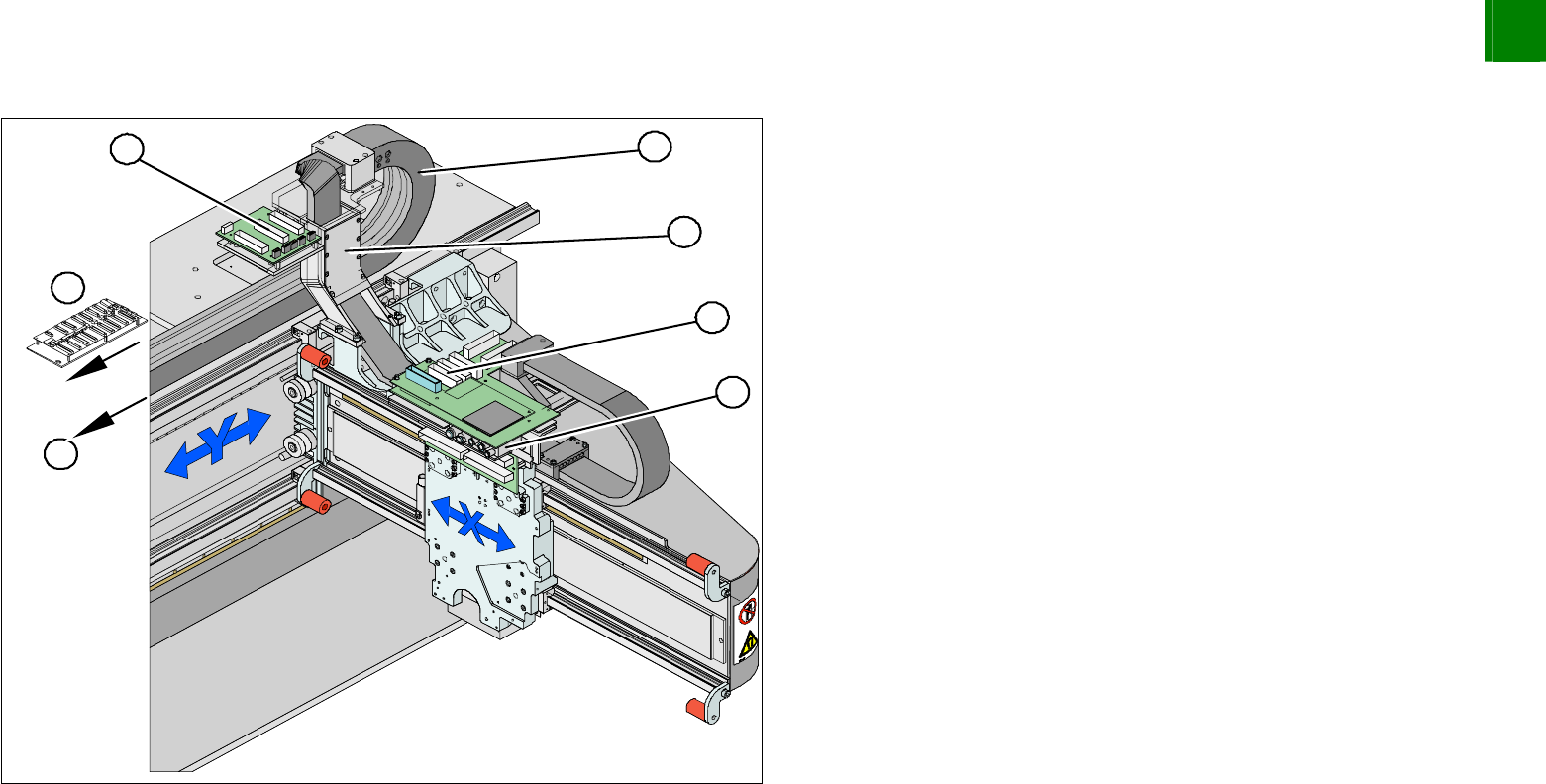 Y

X