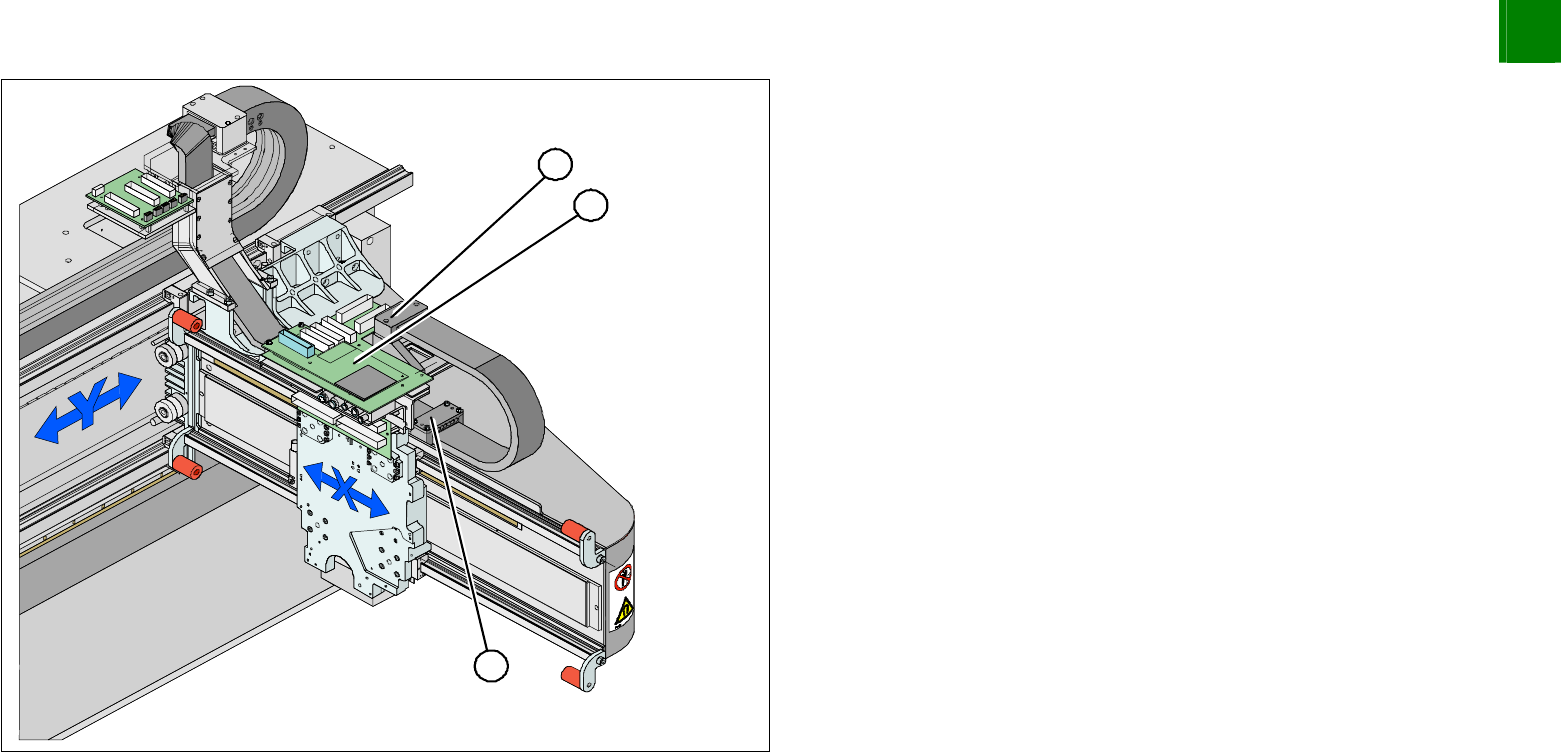 Y

X