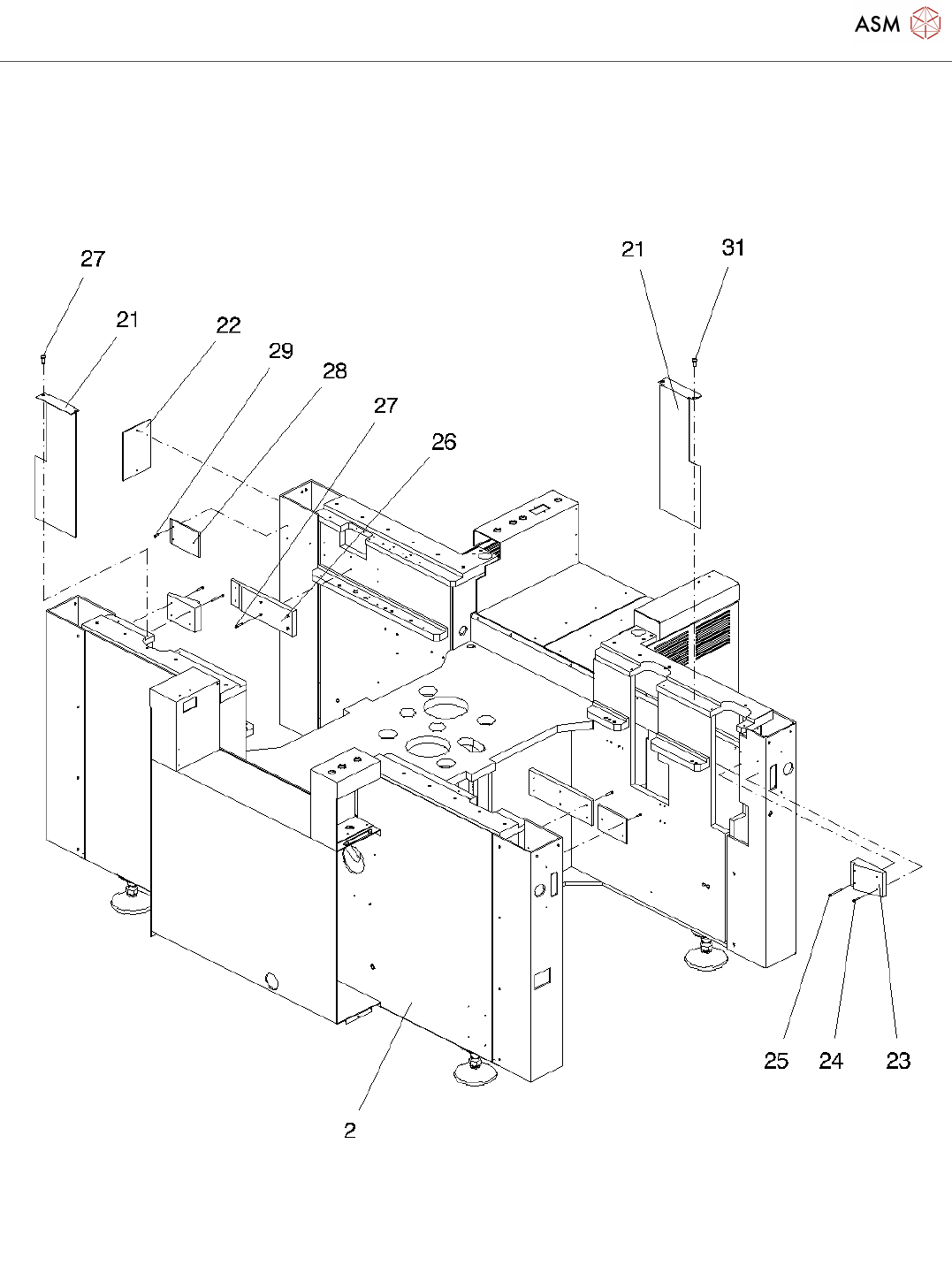 ASM

27
21
22
29
28
27
26
21
31
25
24
23
2