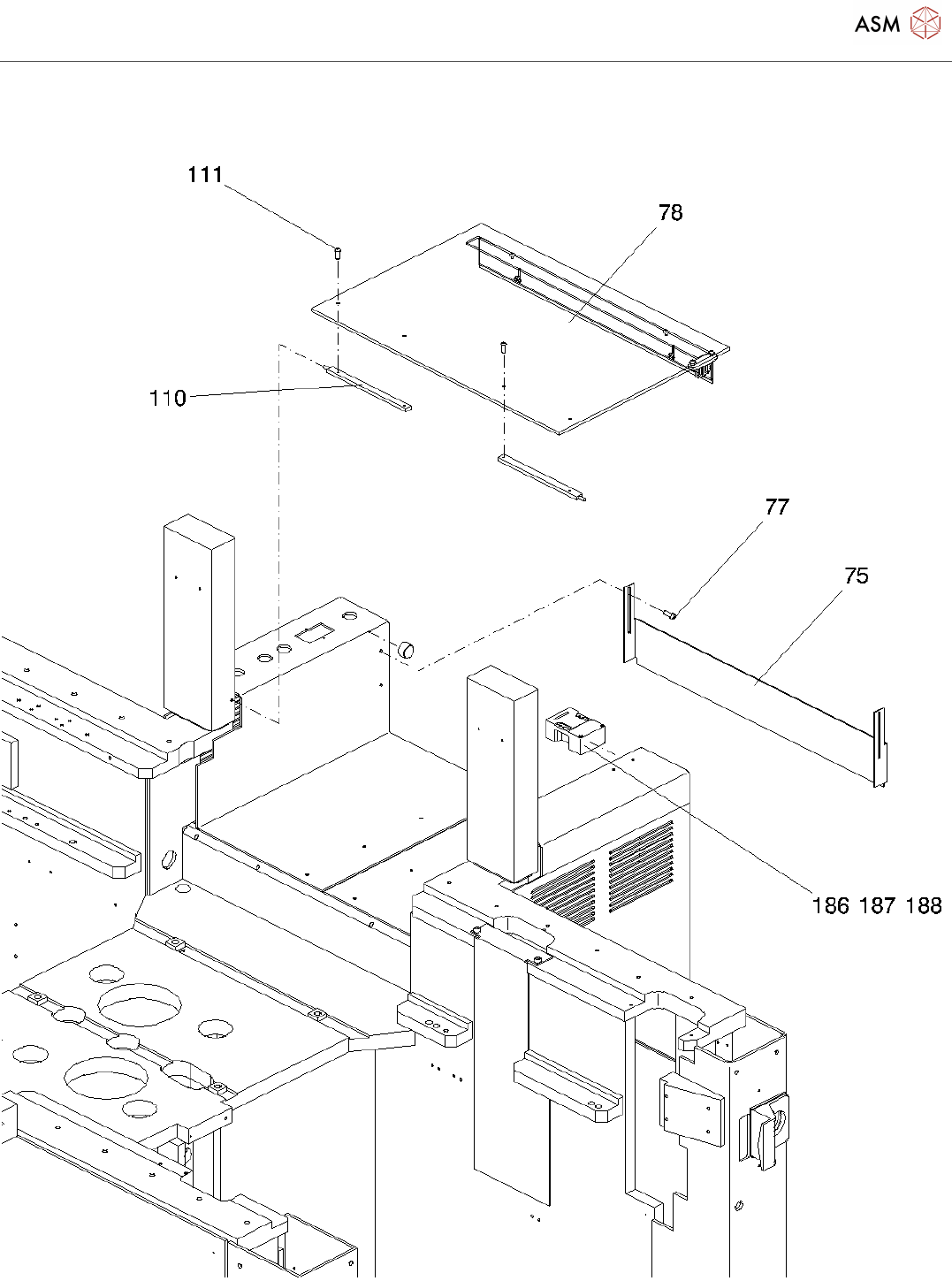 ASM

111

78

110

77

75

186 187 188