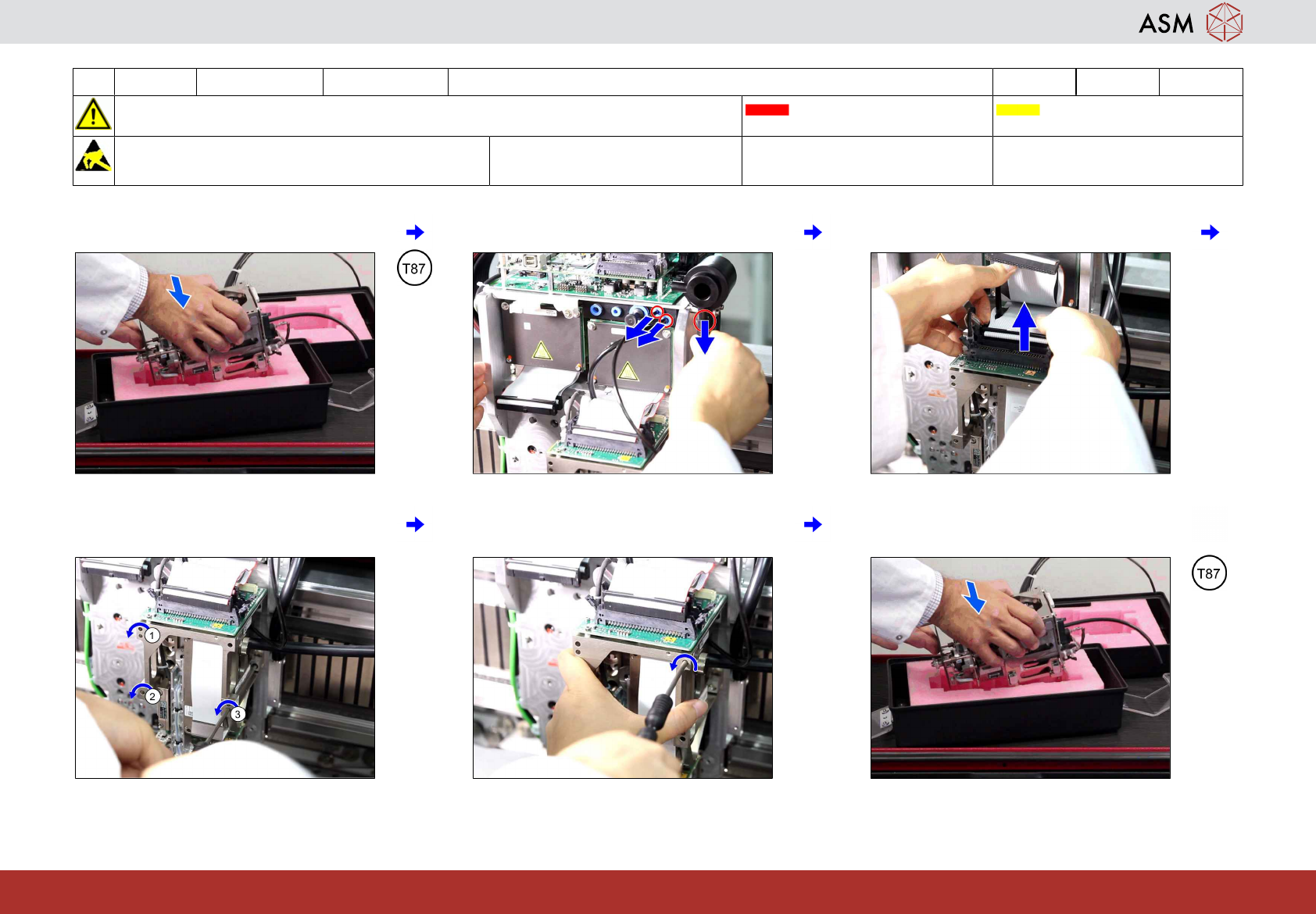 ASM

T87

1
2
3

T87