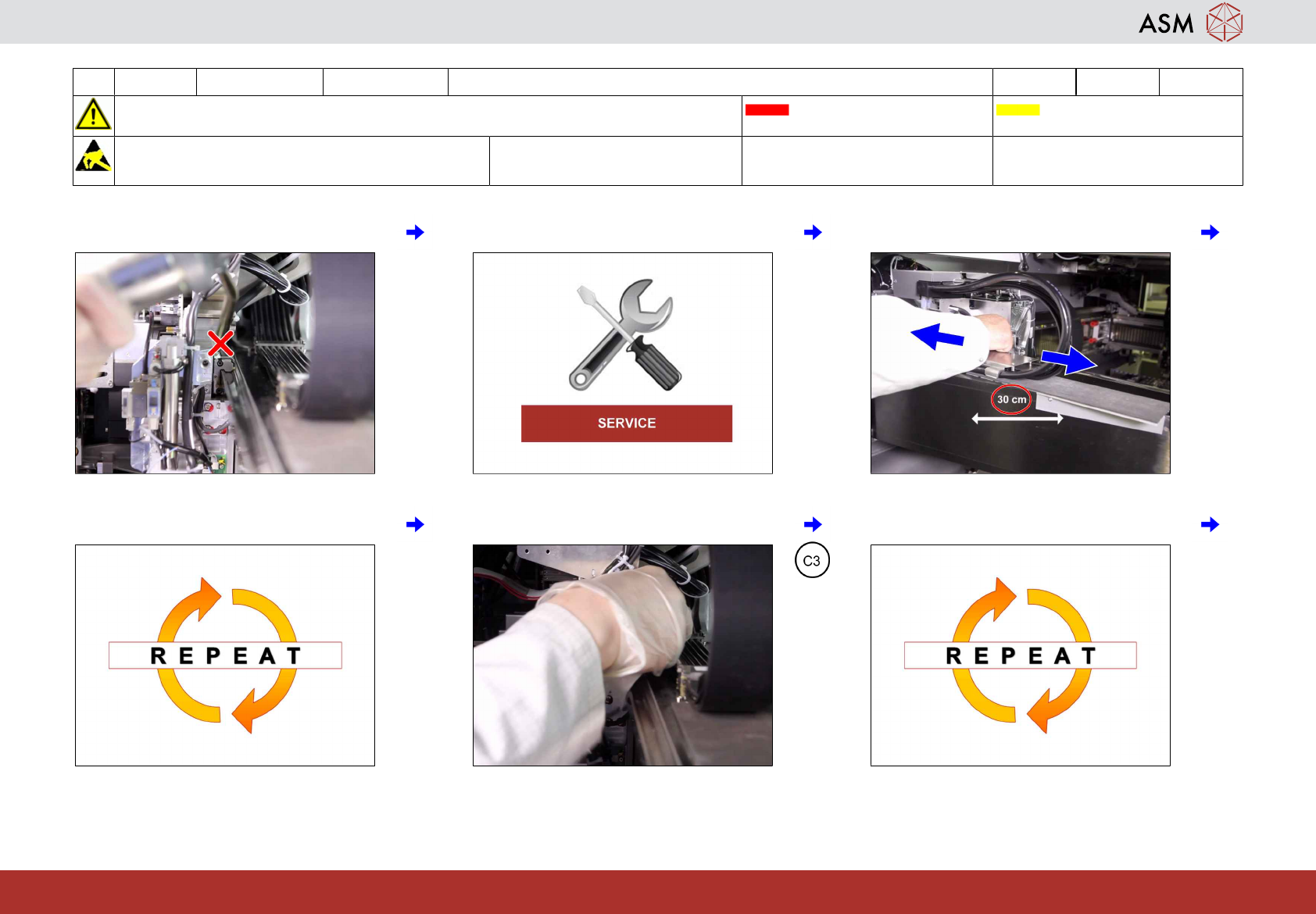 ASM

SERVICE

30 cm

REPEAT

C3

REPEAT