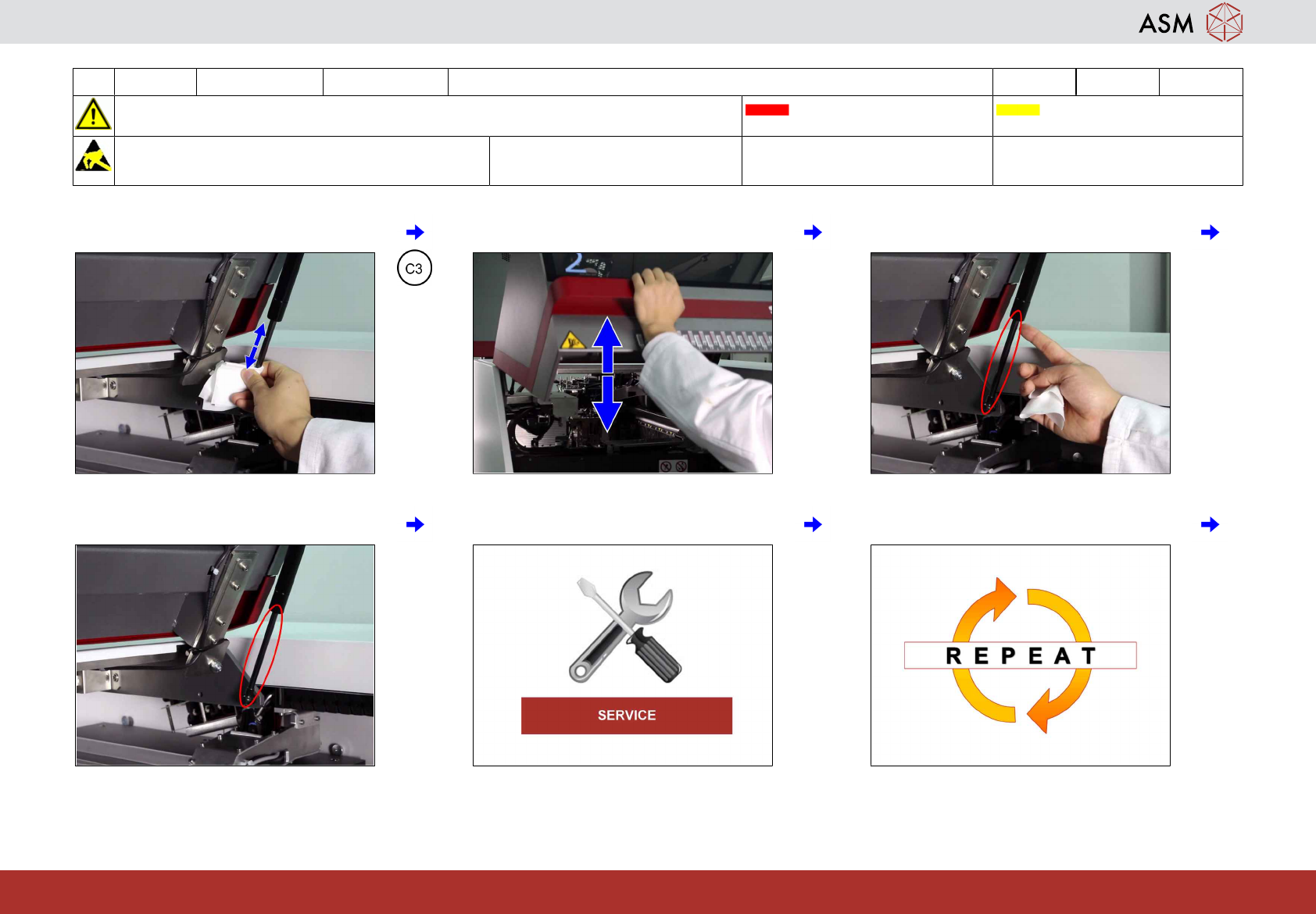 ASM

C3

SERVICE

REPEAT