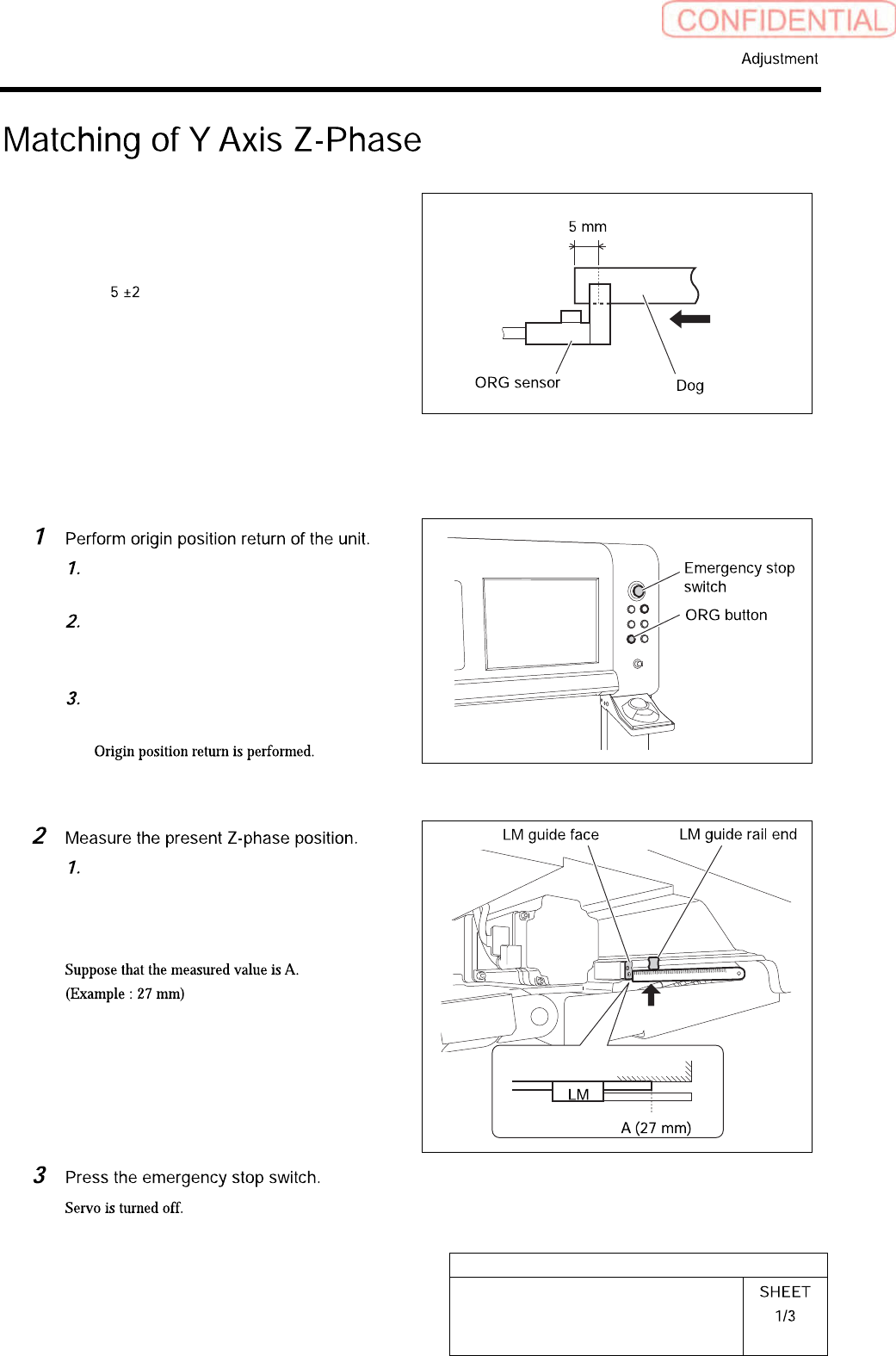 CONFIDENTIAL

Adjustment

Matching of Y Axis Z-Phase

5 ±2

5 mm

ORG sensor

Dog

1 Perform origin position return of the unit.

1.

2.

3.

Origin position return is performed.

Emergency stop switch

ORG button

2 Measure the present Z-phase position.

1.

Suppose that the measured value is A.
(Example : 27 mm)

LM guide face

LM guide rail end

LM

A (27 mm)

3 Press the emergency stop switch.

Servo is turned off.

SHEET
1/3