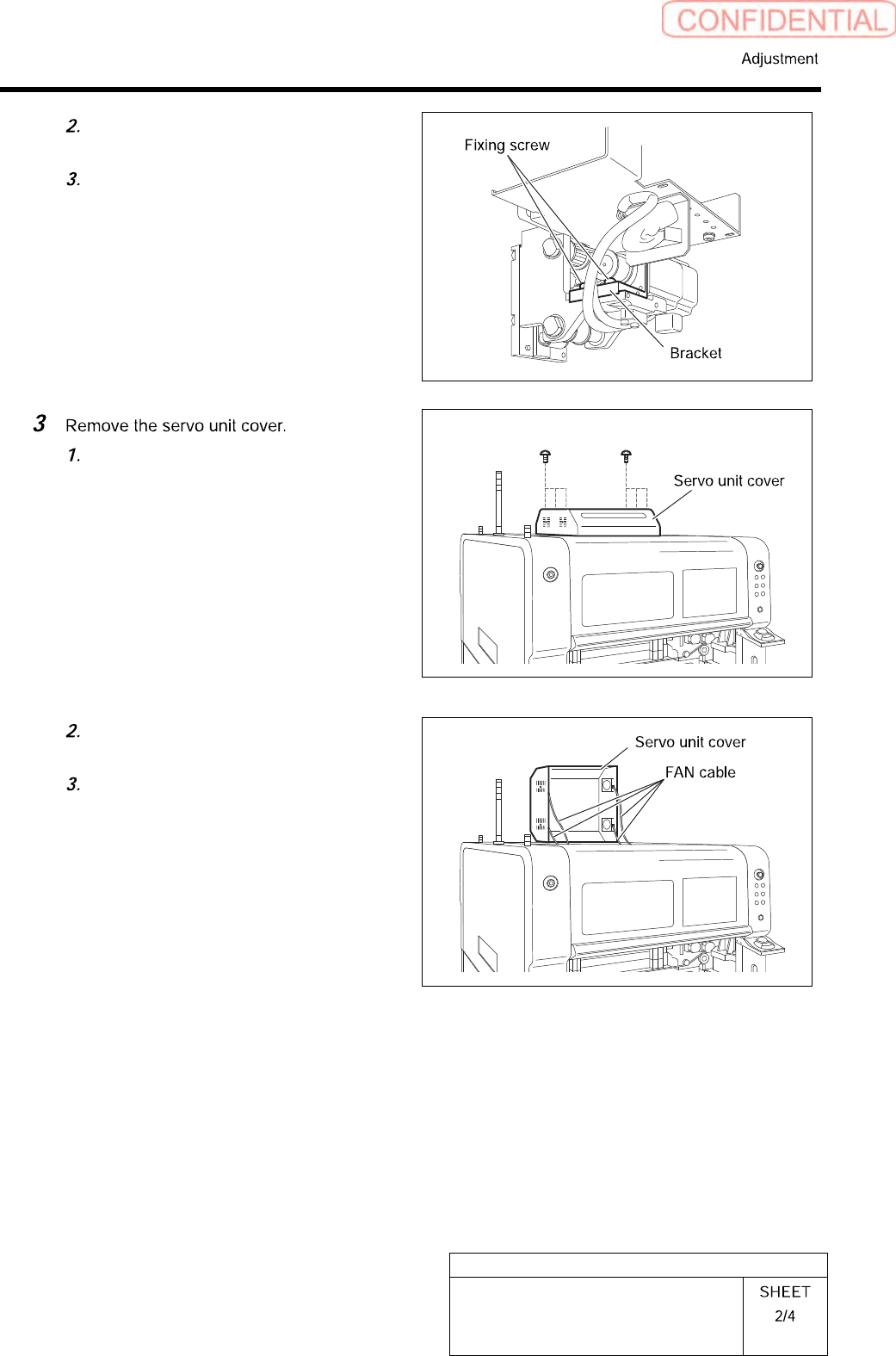 CONFIDENTIAL

Adjustment

2.

3.

Fixing screw

Bracket

3 Remove the servo unit cover.

1.

Servo unit cover

2.

3.

Servo unit cover

FAN cable

SHEET
2/4