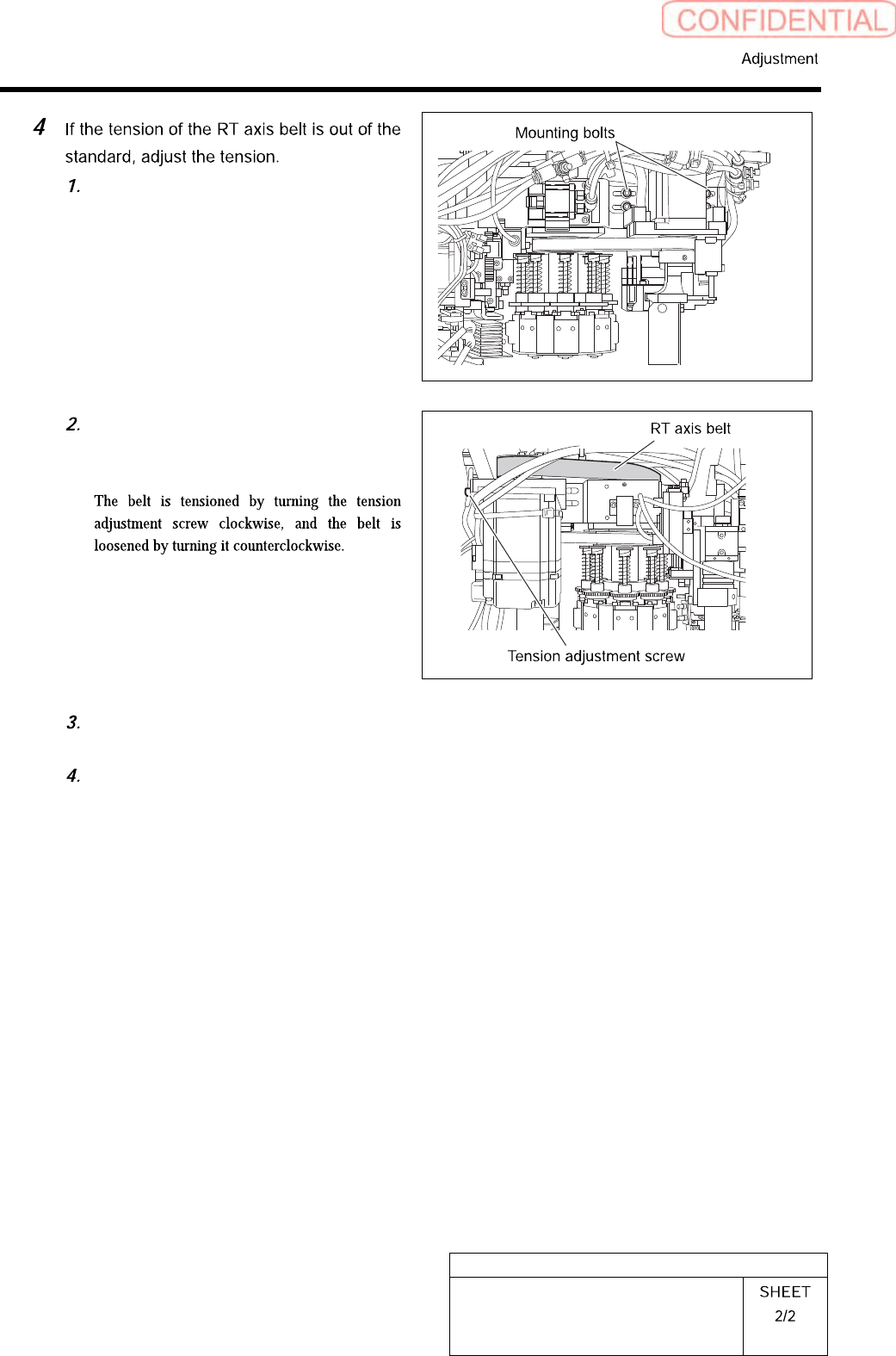 CONFIDENTIAL

Adjustment

4 If the tension of the RT axis belt is out of the standard, adjust the tension.

1.

Mounting bolts

2.

The belt is tensioned by turning the tension adjustment screw clockwise, and the belt is loosened by turning it counterclockwise.

RT axis belt

Tension adjustment screw

3.

4.

SHEET
2/2