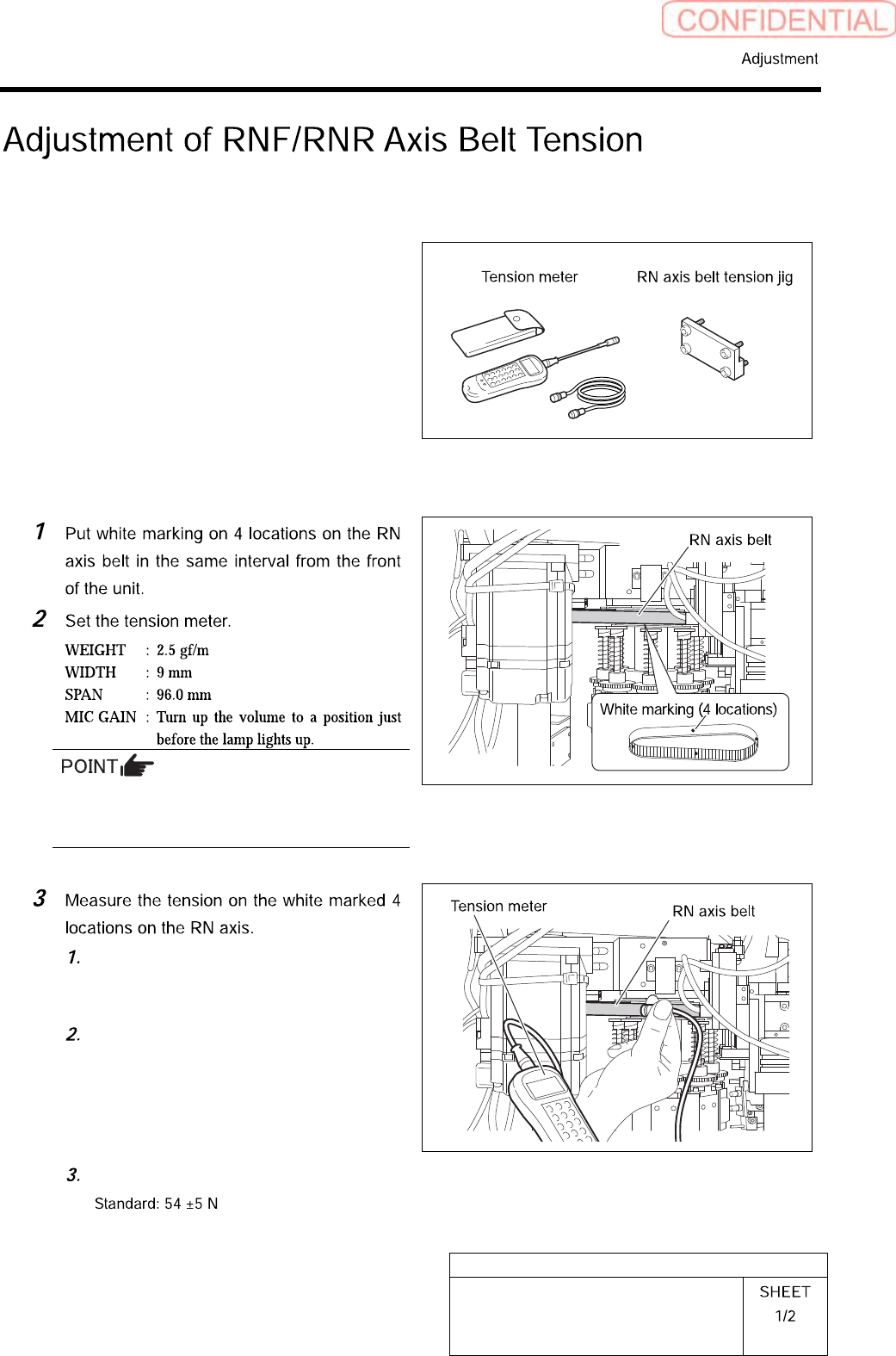 CONFIDENTIAL

Adjustment

Adjustment of RNF/RNR Axis Belt Tension

Tension meter

RN axis belt tension jig

1 Put white marking on 4 locations on the RN axis belt in the same interval from the front of the unit.

2 Set the tension meter.

WEIGHT : 2.5 gf/m
WIDTH : 9 mm
SPAN : 96.0 mm
MIC GAIN : Turn up the volume to a position just before the lamp lights up.

POINT

RN axis belt

White marking (4 locations)

3 Measure the tension on the white marked 4 locations on the RN axis.

1.

2.

3.

Standard: 54 ±5 N

Tension meter

RN axis belt

SHEET
1/2