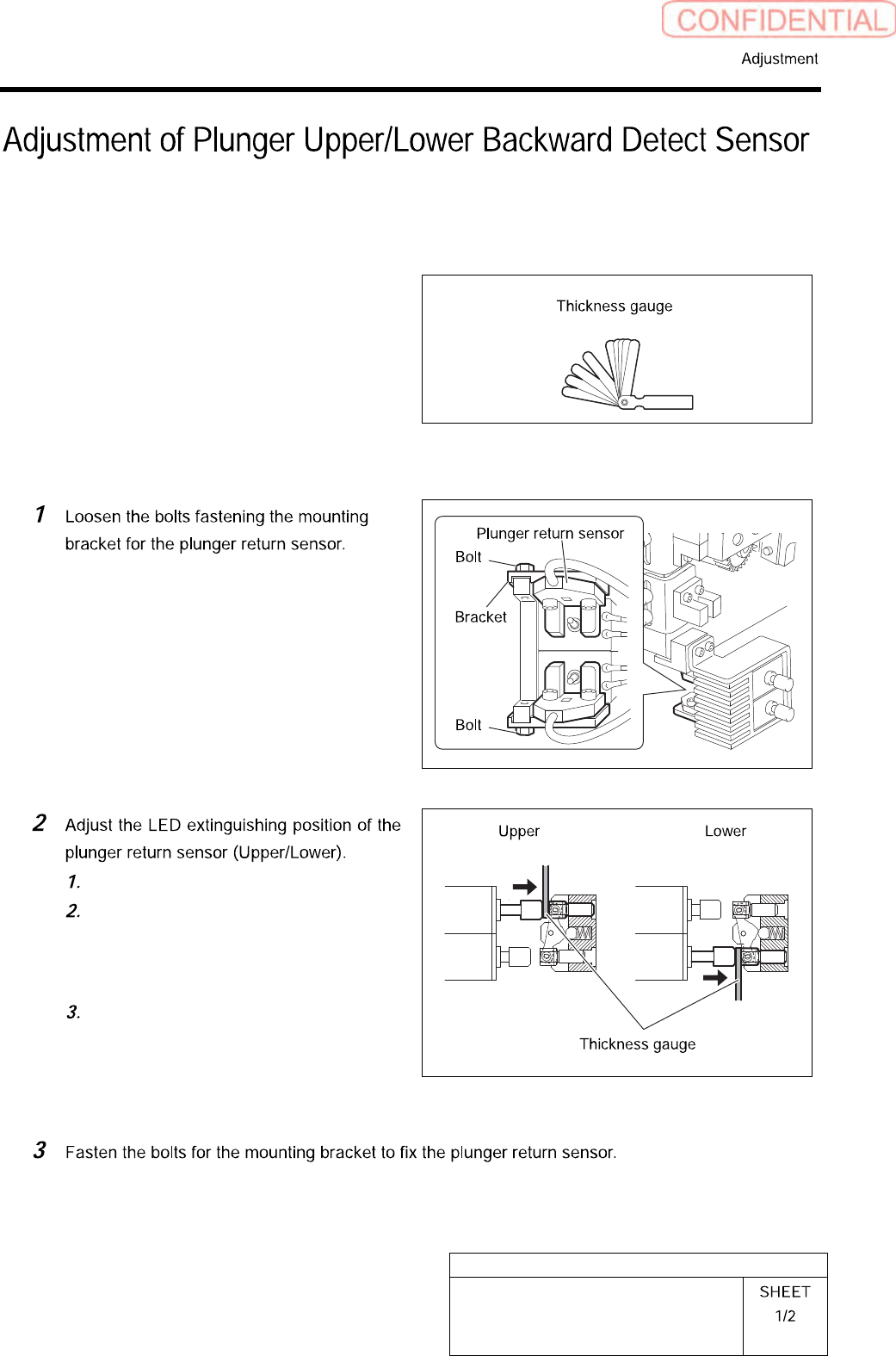 CONFIDENTIAL

Adjustment

Adjustment of Plunger Upper/Lower Backward Detect Sensor

Thickness gauge

1 Loosen the bolts fastening the mounting bracket for the plunger return sensor.

Plunger return sensor
Bolt
Bracket
Bolt

2 Adjust the LED extinguishing position of the plunger return sensor (Upper/Lower).
1.
2.
3.

Upper
Lower
Thickness gauge

3 Fasten the bolts for the mounting bracket to fix the plunger return sensor.

SHEET
1/2