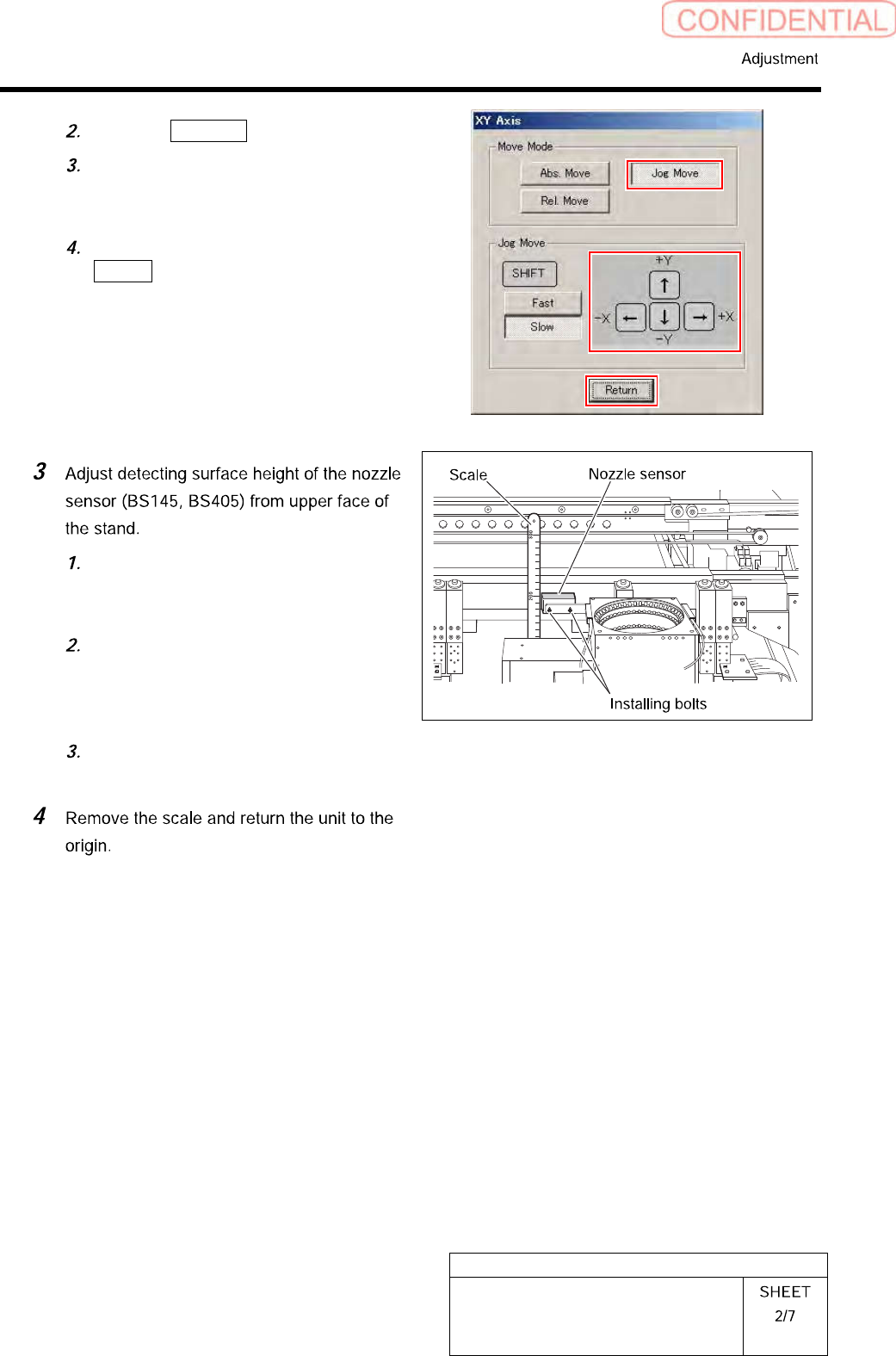 CONFIDENTIAL

Adjustment

2.

3.

4.

XY Axis

Move Mode

Abs. Move

Jog Move

Rel. Move

Jog Move

SHIFT

Fast

Slow

+Y

-X

+X

-Y

Return

3 Adjust detecting surface height of the nozzle sensor (BS145, BS405) from upper face of the stand.

1.

2.

3.

Scale

Nozzle sensor

Installing bolts

4 Remove the scale and return the unit to the origin.

SHEET
2/7