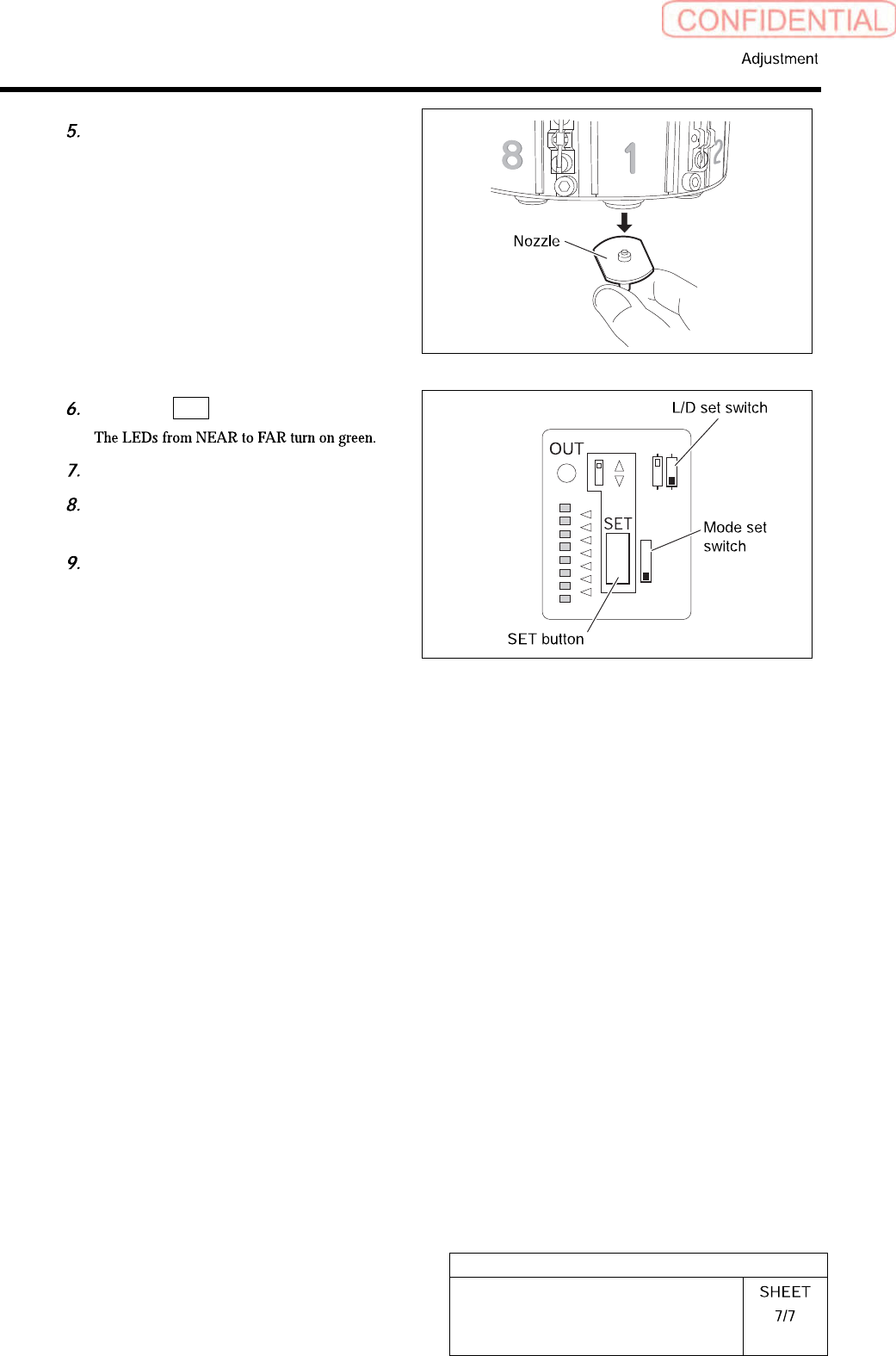 CONFIDENTIAL

Adjustment

5.

8

1

2

Nozzle

6.

The LEDs from NEAR to FAR turn on green.

7.

8.

9.

L/D set switch

OUT

SET

Mode set switch

SET button

SHEET
7/7