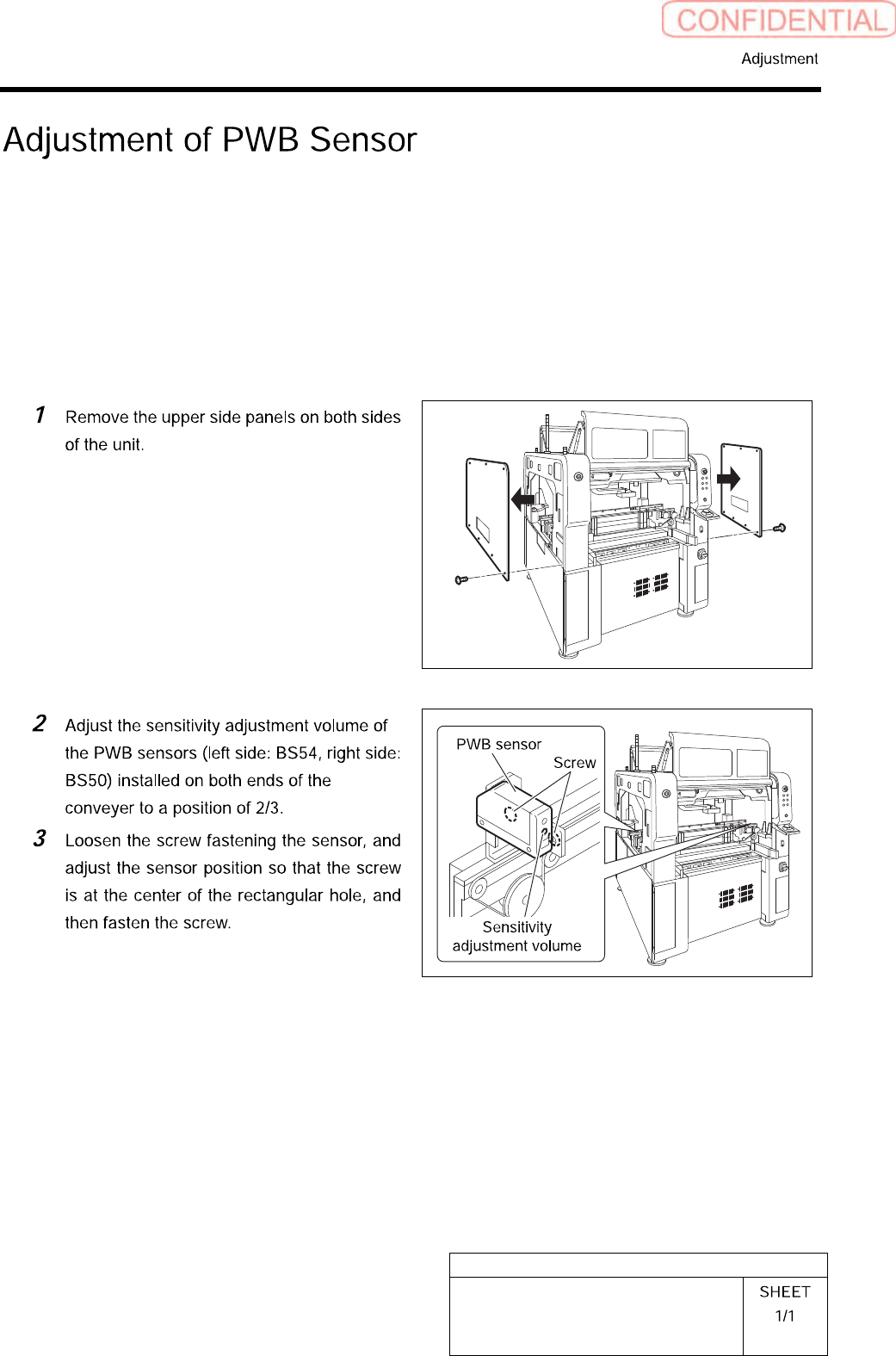 CONFIDENTIAL

Adjustment

Adjustment of PWB Sensor

1 Remove the upper side panels on both sides of the unit.

2 Adjust the sensitivity adjustment volume of the PWB sensors (left side: BS54, right side: BS50) installed on both ends of the conveyer to a position of 2/3.

3 Loosen the screw fastening the sensor, and adjust the sensor position so that the screw is at the center of the rectangular hole, and then fasten the screw.

PWB sensor

Screw

Sensitivity adjustment volume

SHEET 1/1