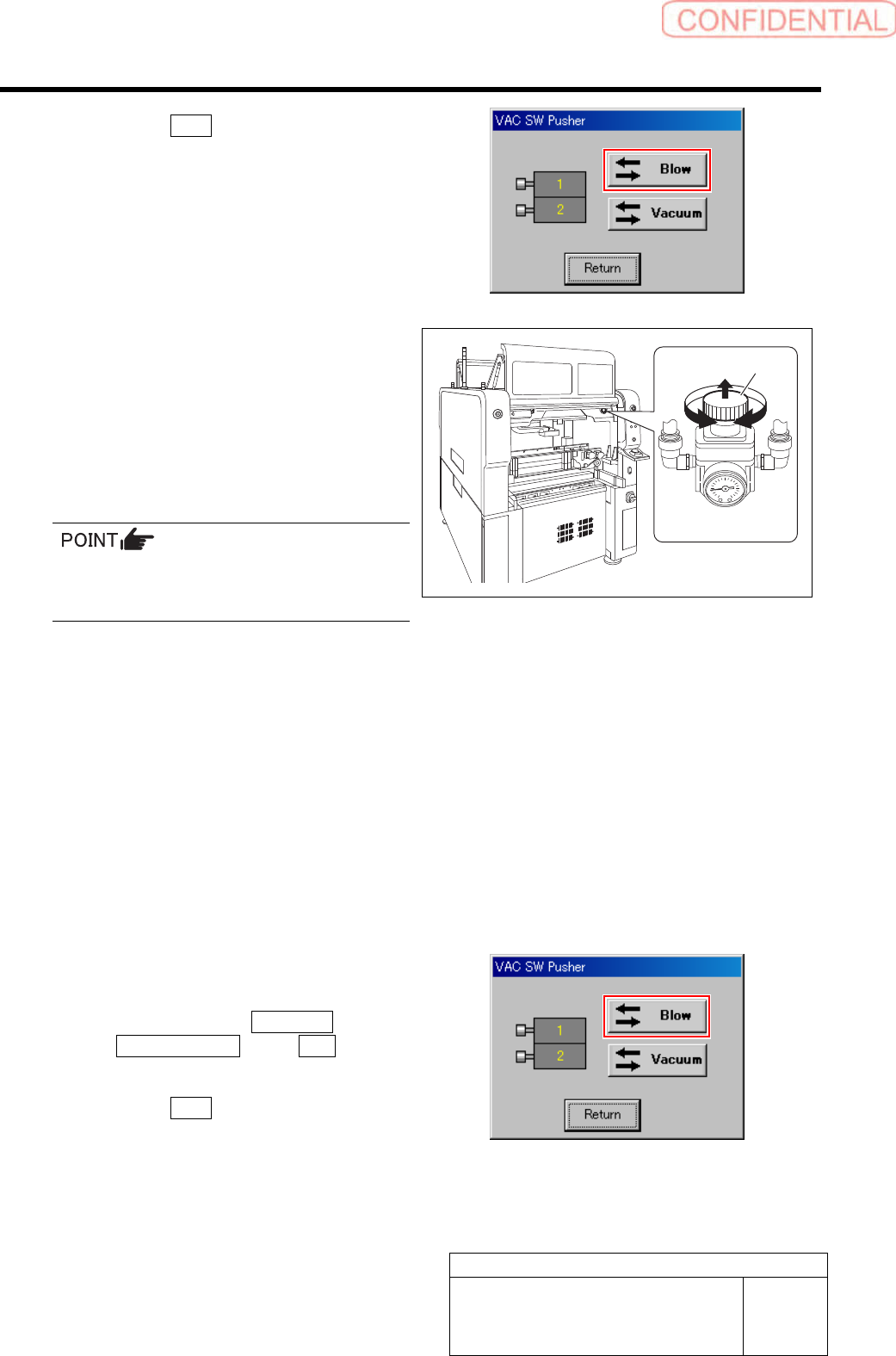 CONFIDENTIAL

VAC SW Pusher

1
2

Blow

Vacuum

Return

POINT

VAC SW Pusher

1
2

Blow

Vacuum

Return