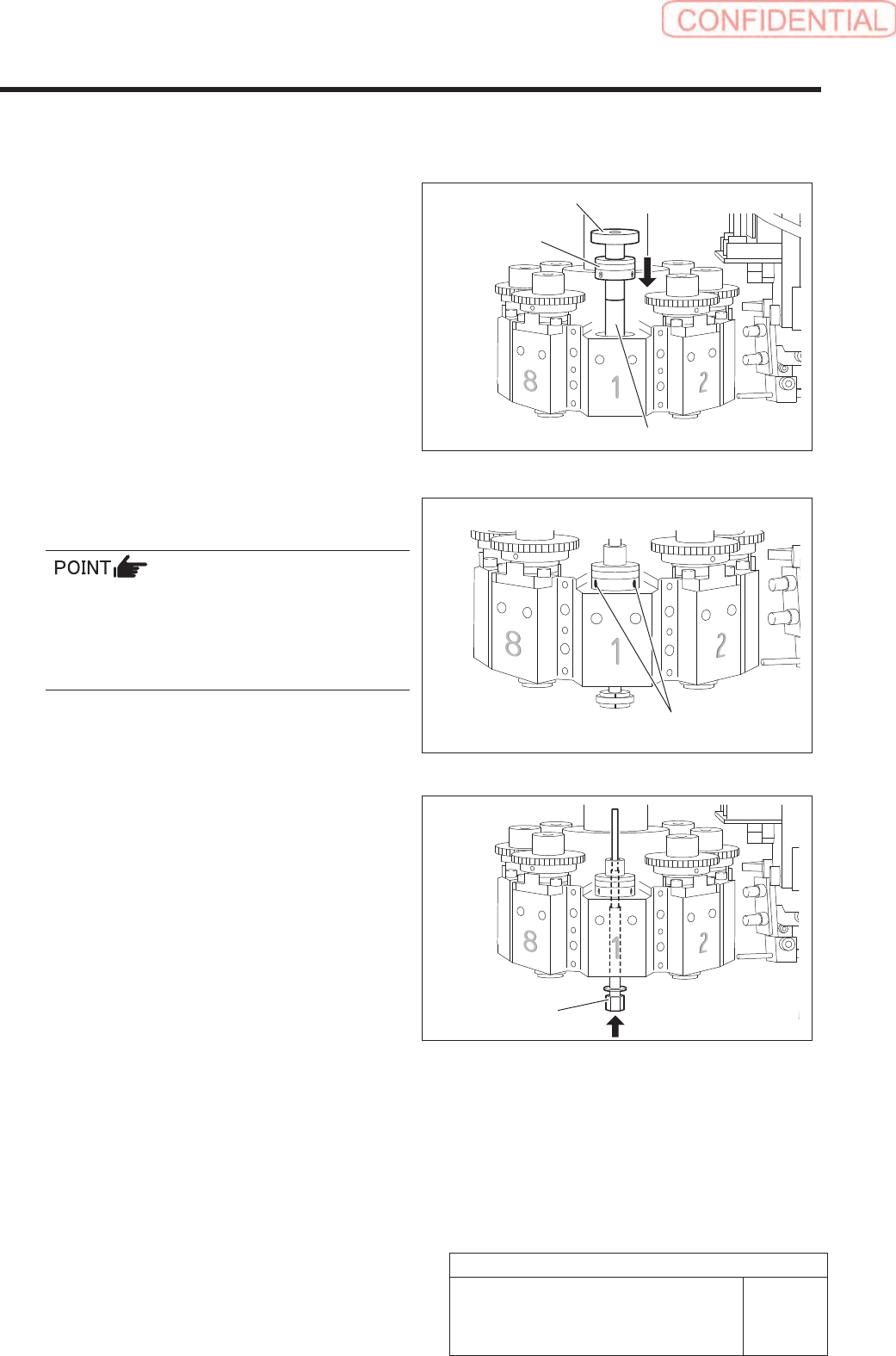 CONFIDENTIAL

8

1

2

POINT

8

1

2

8

1

2