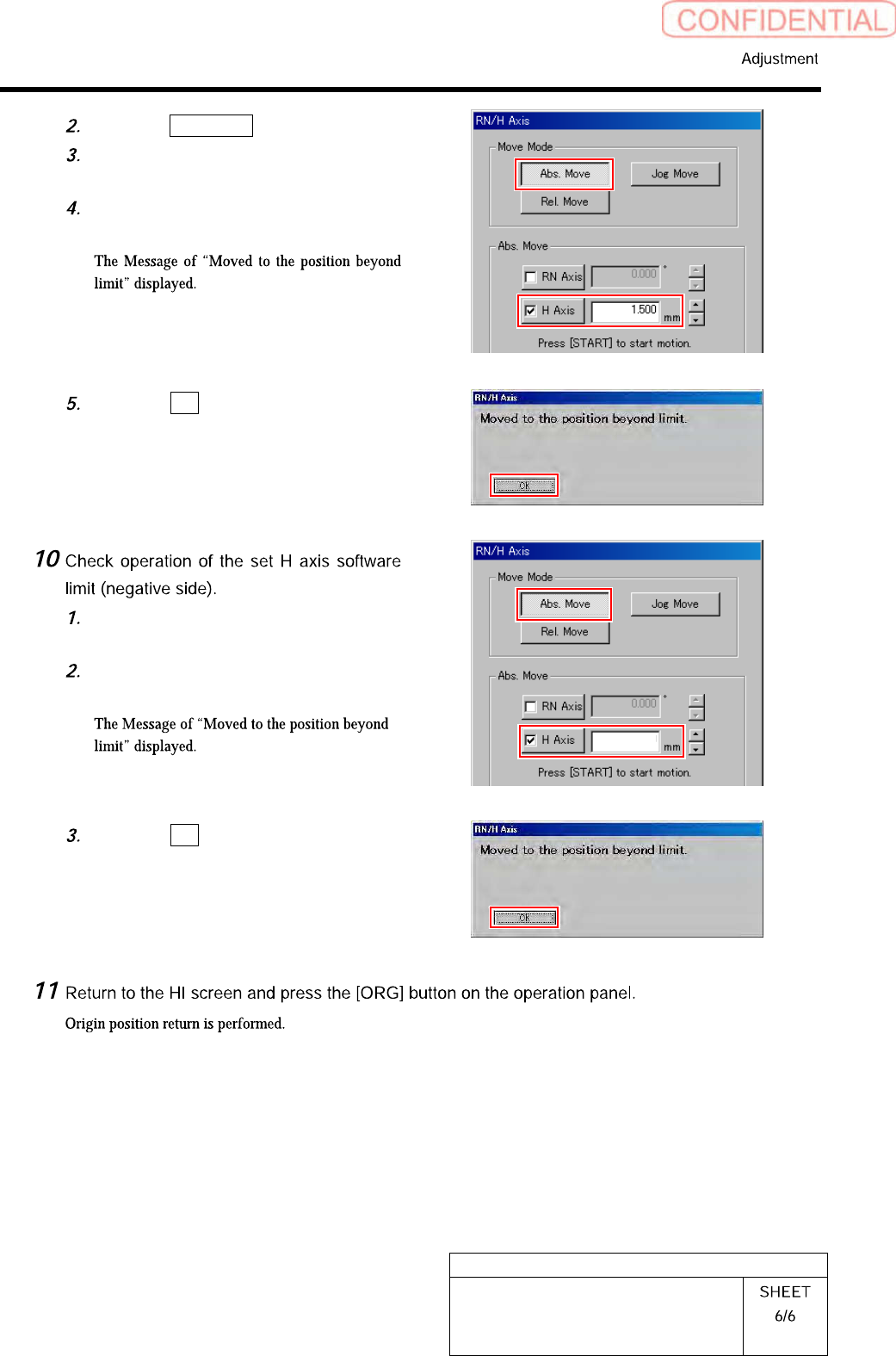 CONFIDENTIAL

Adjustment

2.

3.

4.

The Message of “Moved to the position beyond limit” displayed.

RN/H Axis

Move Mode

Abs. Move

Jog Move

Rel. Move

Abs. Move

RN Axis

0.000

°

H Axis

1.500

mm

Press [START] to start motion.

5.

RN/H Axis

Moved to the position beyond limit.

OK

10 Check operation of the set H axis software limit (negative side).

1.

2.

The Message of “Moved to the position beyond limit” displayed.

RN/H Axis

Move Mode

Abs. Move

Jog Move

Rel. Move

Abs. Move

RN Axis

0.000

°

H Axis

mm

Press [START] to start motion.

3.

RN/H Axis

Moved to the position beyond limit.

OK

11 Return to the HI screen and press the [ORG] button on the operation panel.

Origin position return is performed.

SHEET

6/6