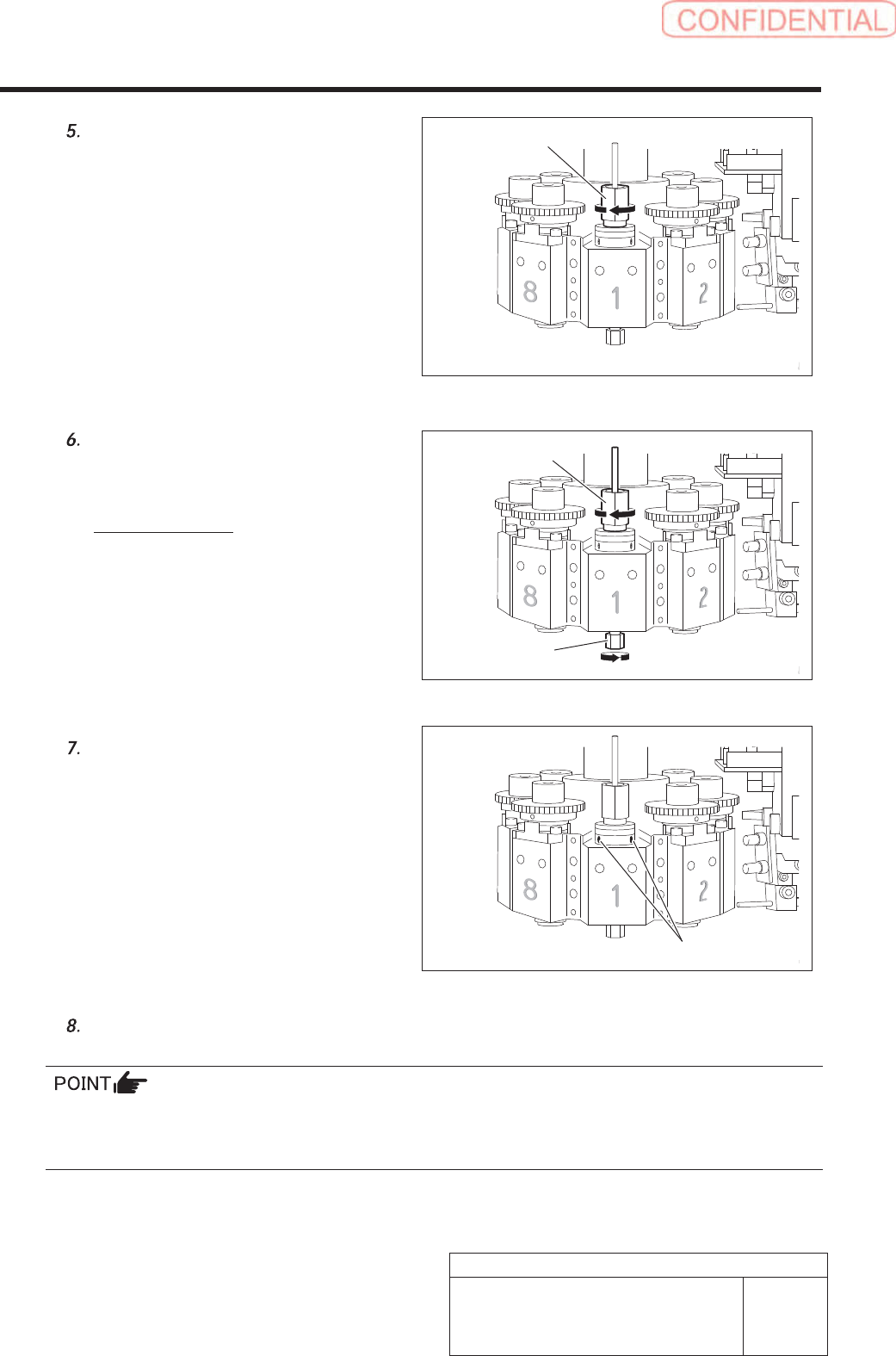 CONFIDENTIAL

5.

8 1 2

6.

8 1 2

7.

8 1 2

8.

POINT