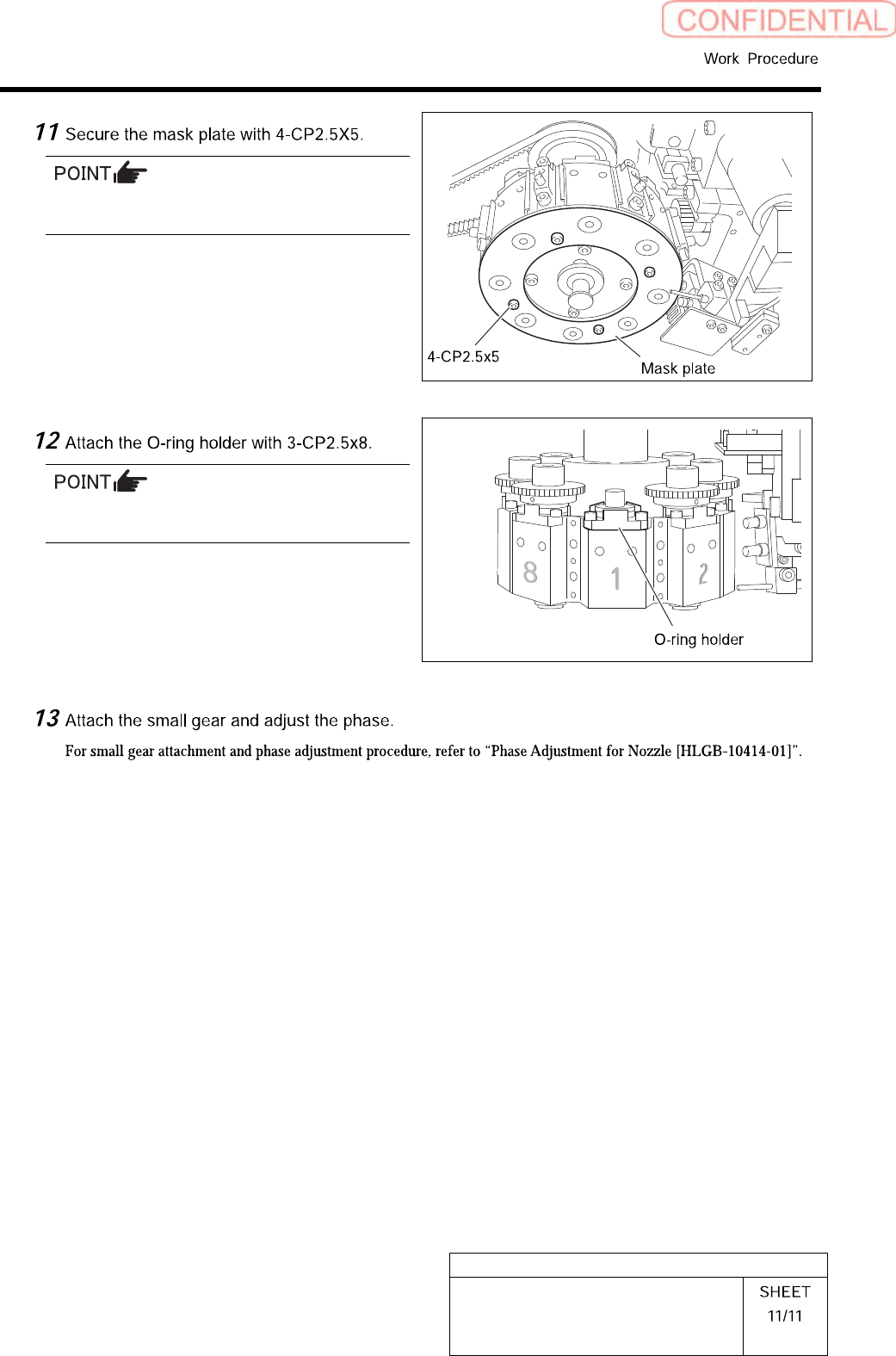 CONFIDENTIAL

Work Procedure

11 Secure the mask plate with 4-CP2.5X5.

POINT

4-CP2.5x5

Mask plate

12 Attach the O-ring holder with 3-CP2.5x8.

POINT

8

1

2

O-ring holder

13 Attach the small gear and adjust the phase.

For small gear attachment and phase adjustment procedure, refer to “Phase Adjustment for Nozzle [HLGB-10414-01]”.

SHEET
11/11