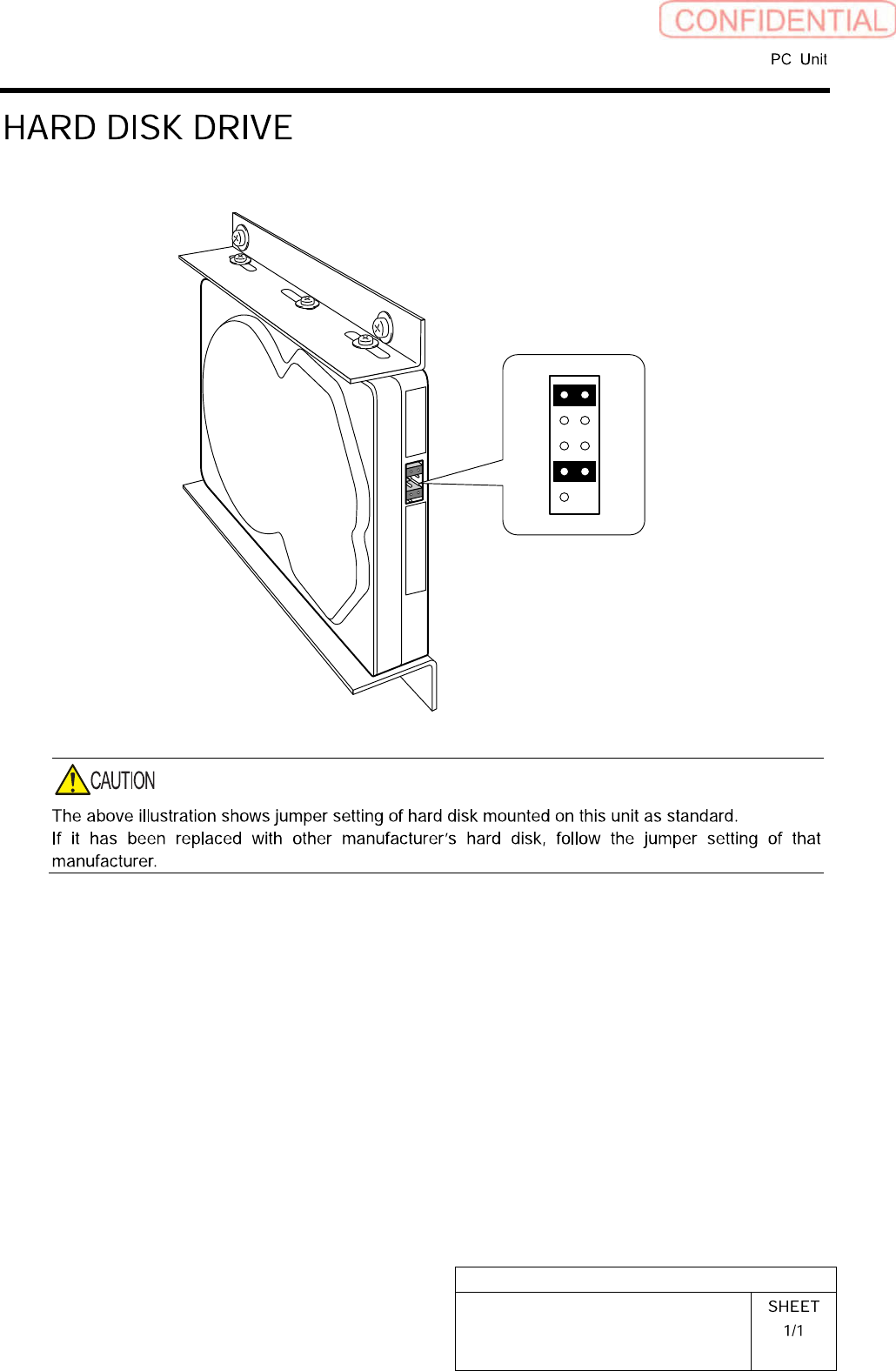 CONFIDENTIAL

PC Unit

HARD DISK DRIVE

CAUTION

The above illustration shows jumper setting of hard disk mounted on this unit as standard. If it has been replaced with other manufacturer's hard disk, follow the jumper setting of that manufacturer.

SHEET
1/1