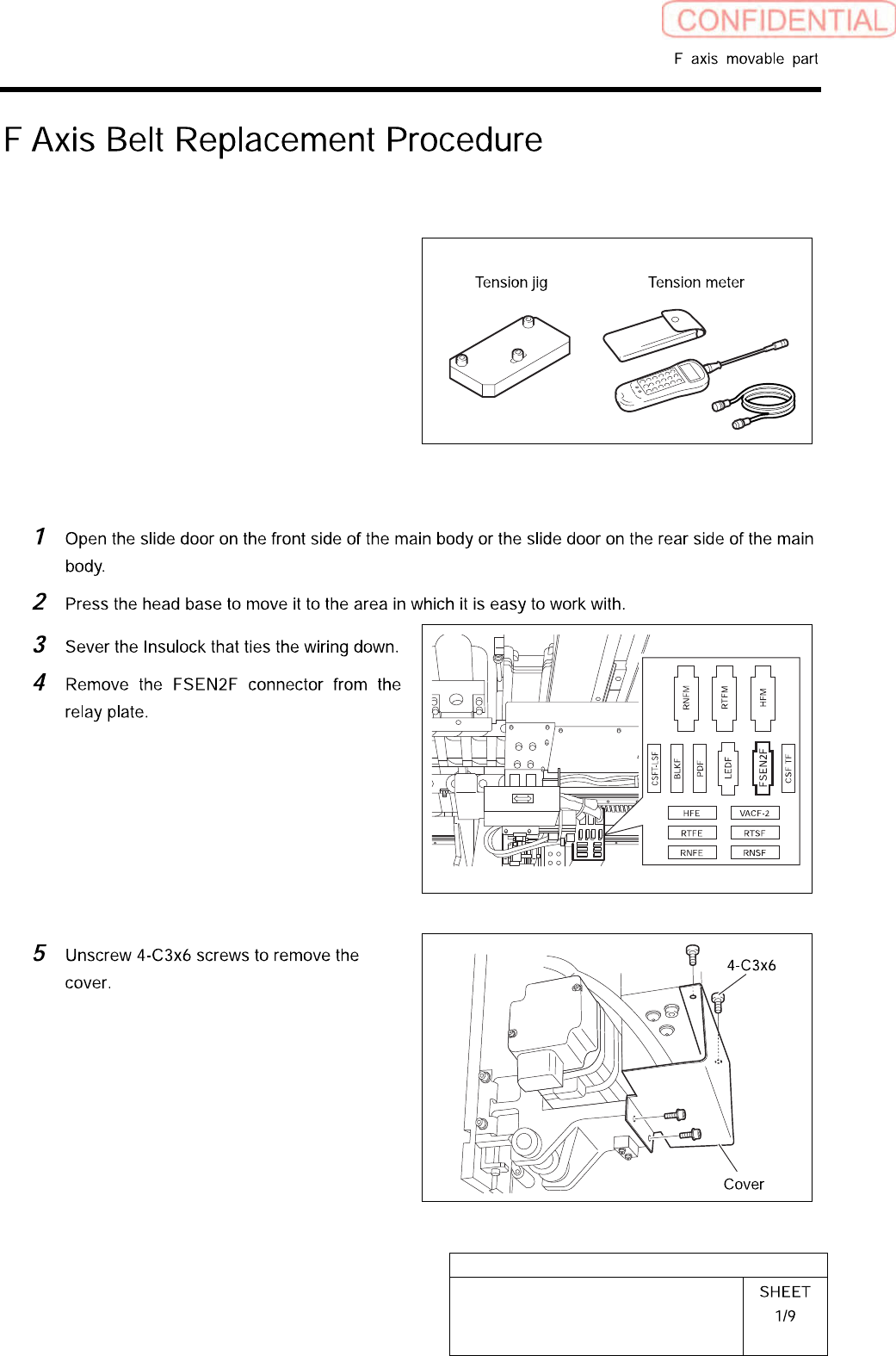 CONFIDENTIAL

F axis movable part

F Axis Belt Replacement Procedure

Tension jig

Tension meter

1 Open the slide door on the front side of the main body or the slide door on the rear side of the main body.

2 Press the head base to move it to the area in which it is easy to work with.

3 Sever the Insulock that ties the wiring down.

4 Remove the FSEN2F connector from the relay plate.

RNFM
RTFM
HFM
CSFTLSF
BLKF
PDF
LEDF
FSEN2F
CSF TF
HFE
VACF-2
RTFE
RTSF
RNFE
RNSF

5 Unscrew 4-C3x6 screws to remove the cover.

4-C3x6

Cover

SHEET
1/9