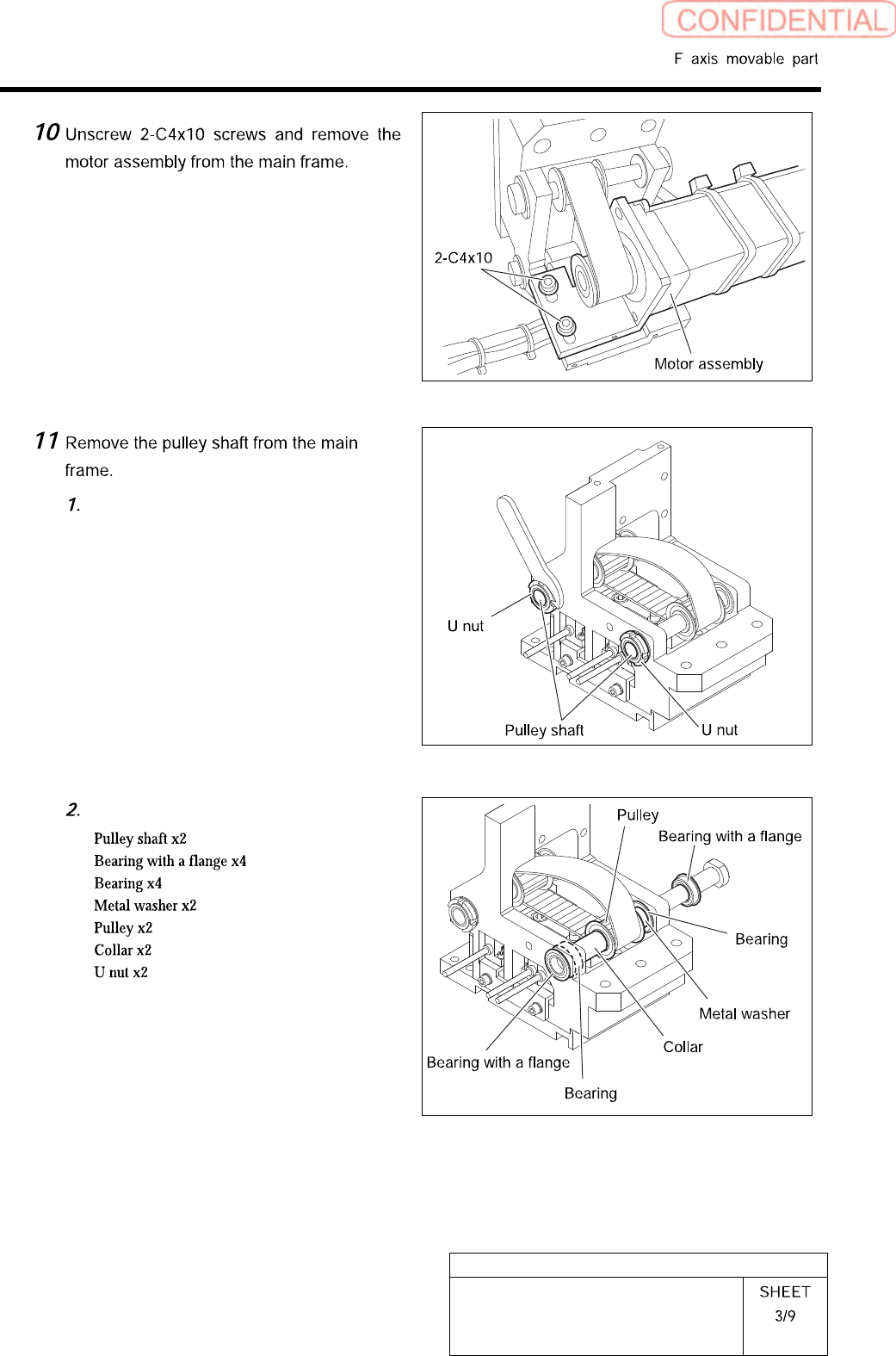 CONFIDENTIAL

F axis movable part

10 Unscrew 2-C4x10 screws and remove the motor assembly from the main frame.

2-C4x10

Motor assembly

11 Remove the pulley shaft from the main frame.

1.

U nut

Pulley shaft

U nut

2.

Pulley shaft x2
Bearing with a flange x4
Bearing x4
Metal washer x2
Pulley x2
Collar x2
U nut x2

Pulley

Bearing with a flange

Bearing

Metal washer

Collar

Bearing with a flange

Bearing

SHEET
3/9