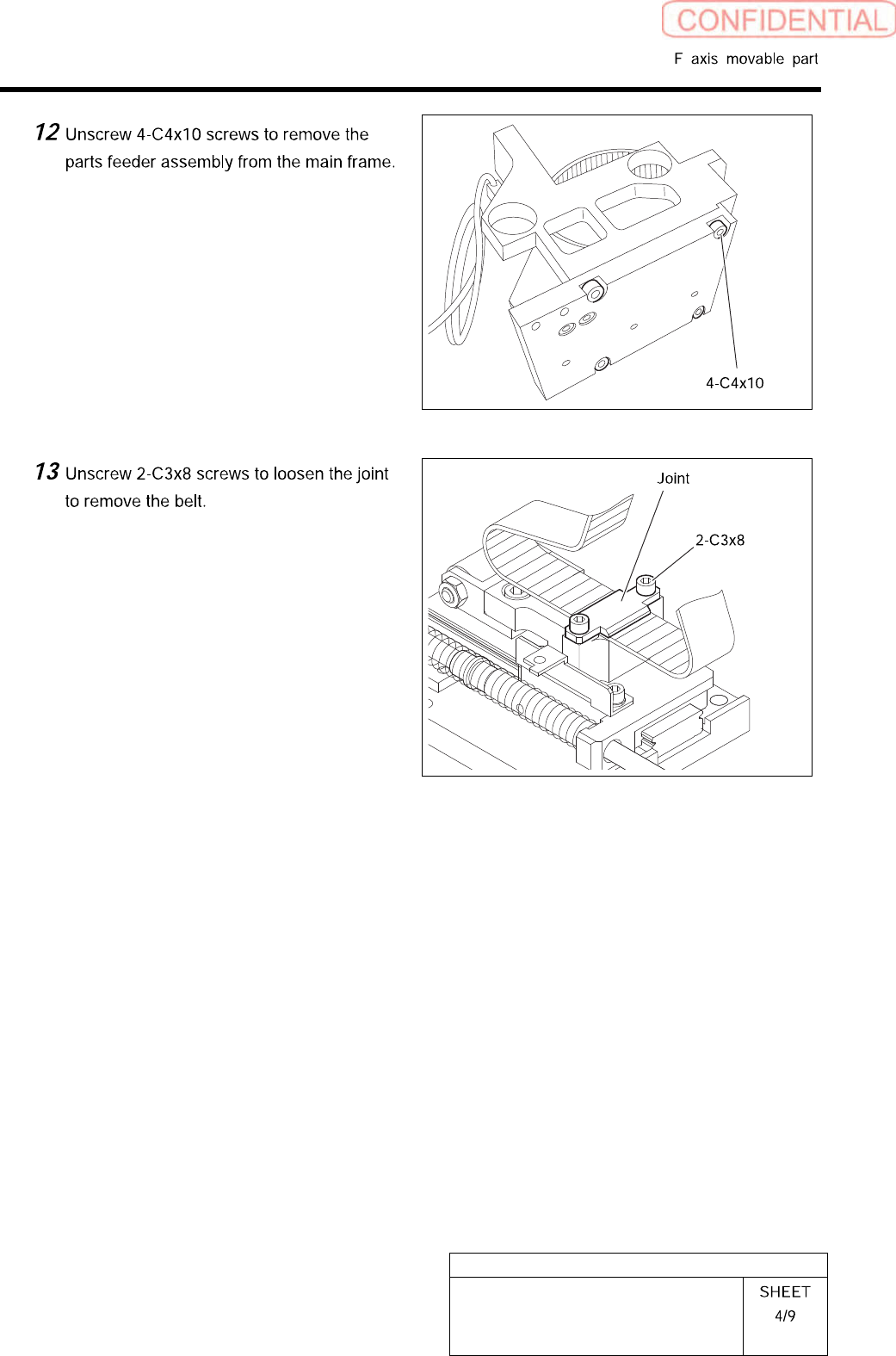 CONFIDENTIAL

F axis movable part

12 Unscrew 4-C4x10 screws to remove the parts feeder assembly from the main frame.

4-C4x10

13 Unscrew 2-C3x8 screws to loosen the joint to remove the belt.

Joint

2-C3x8

SHEET
4/9