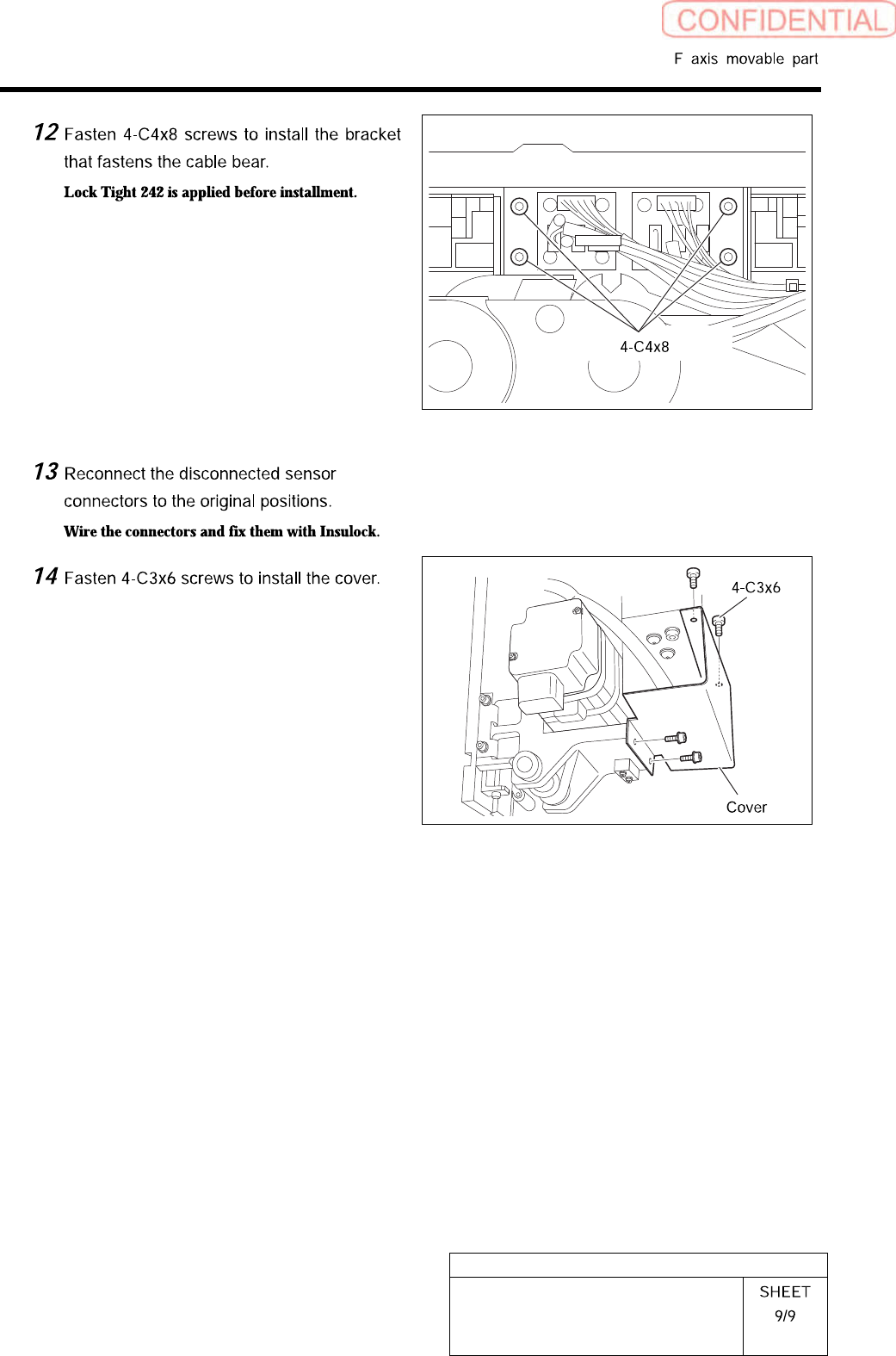 CONFIDENTIAL

F axis movable part

12 Fasten 4-C4x8 screws to install the bracket that fastens the cable bear.

Lock Tight 242 is applied before installment.

4-C4x8

13 Reconnect the disconnected sensor connectors to the original positions.

Wire the connectors and fix them with Insulock.

14 Fasten 4-C3x6 screws to install the cover.

4-C3x6

Cover

SHEET
9/9