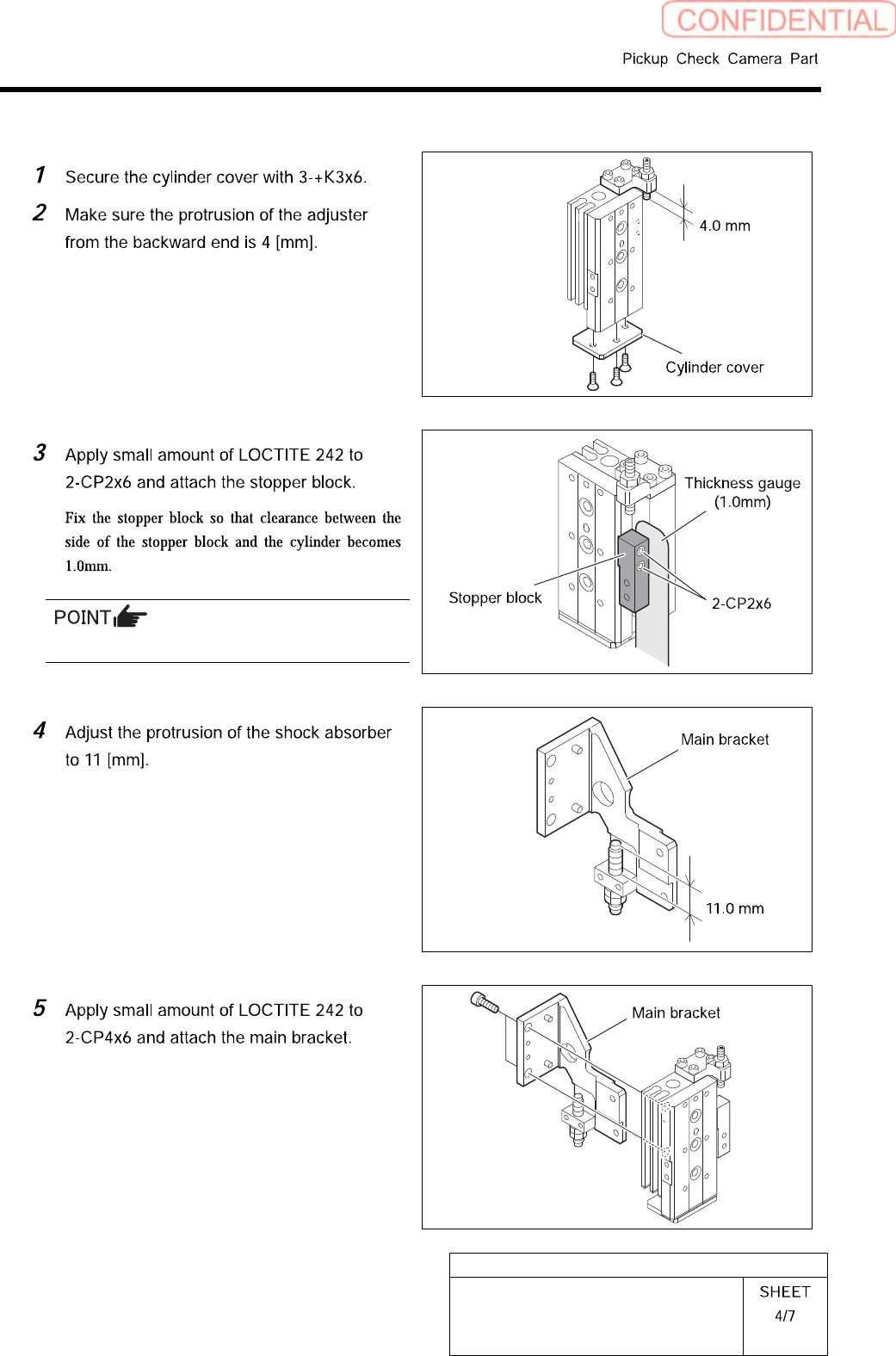 CONFIDENTIAL

Pickup Check Camera Part

1 Secure the cylinder cover with 3-+K3x6.

2 Make sure the protrusion of the adjuster from the backward end is 4 [mm].

4.0 mm

Cylinder cover

3 Apply small amount of LOCTITE 242 to 2-CP2x6 and attach the stopper block.

Fix the stopper block so that clearance between the side of the stopper block and the cylinder becomes 1.0mm.

POINT

Thickness gauge (1.0mm)

Stopper block

2-CP2x6

4 Adjust the protrusion of the shock absorber to 11 [mm].

Main bracket

11.0 mm

5 Apply small amount of LOCTITE 242 to 2-CP4x6 and attach the main bracket.

Main bracket

SHEET
4/7