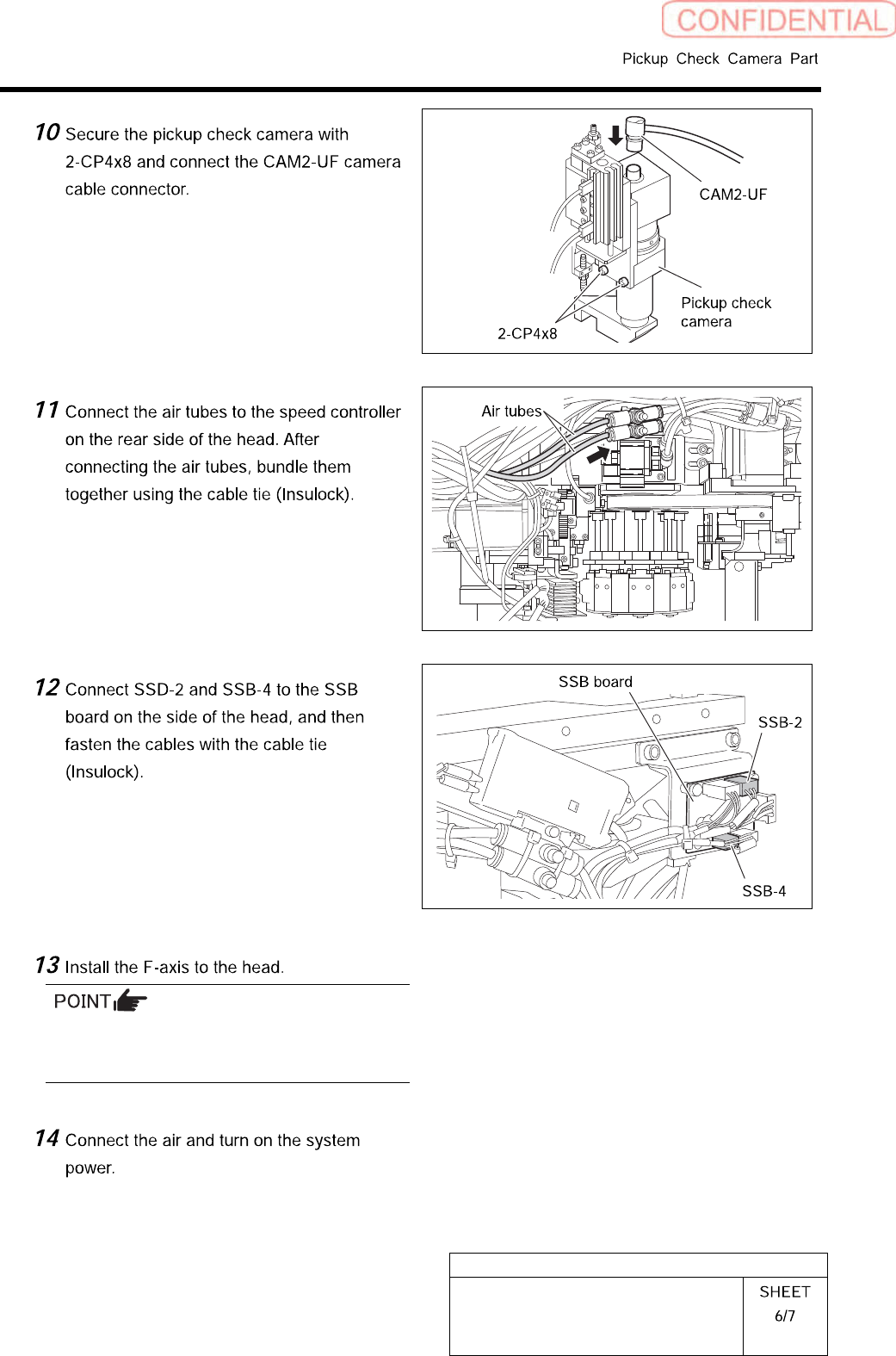 CONFIDENTIAL

Pickup Check Camera Part

10 Secure the pickup check camera with 2-CP4x8 and connect the CAM2-UF camera cable connector.

CAM2-UF

Pickup check camera

2-CP4x8

11 Connect the air tubes to the speed controller on the rear side of the head. After connecting the air tubes, bundle them together using the cable tie (Insulock).

Air tubes

12 Connect SSD-2 and SSB-4 to the SSB board on the side of the head, and then fasten the cables with the cable tie (Insulock).

SSB board

SSB-2

SSB-4

13 Install the F-axis to the head.

POINT

14 Connect the air and turn on the system power.

SHEET
6/7