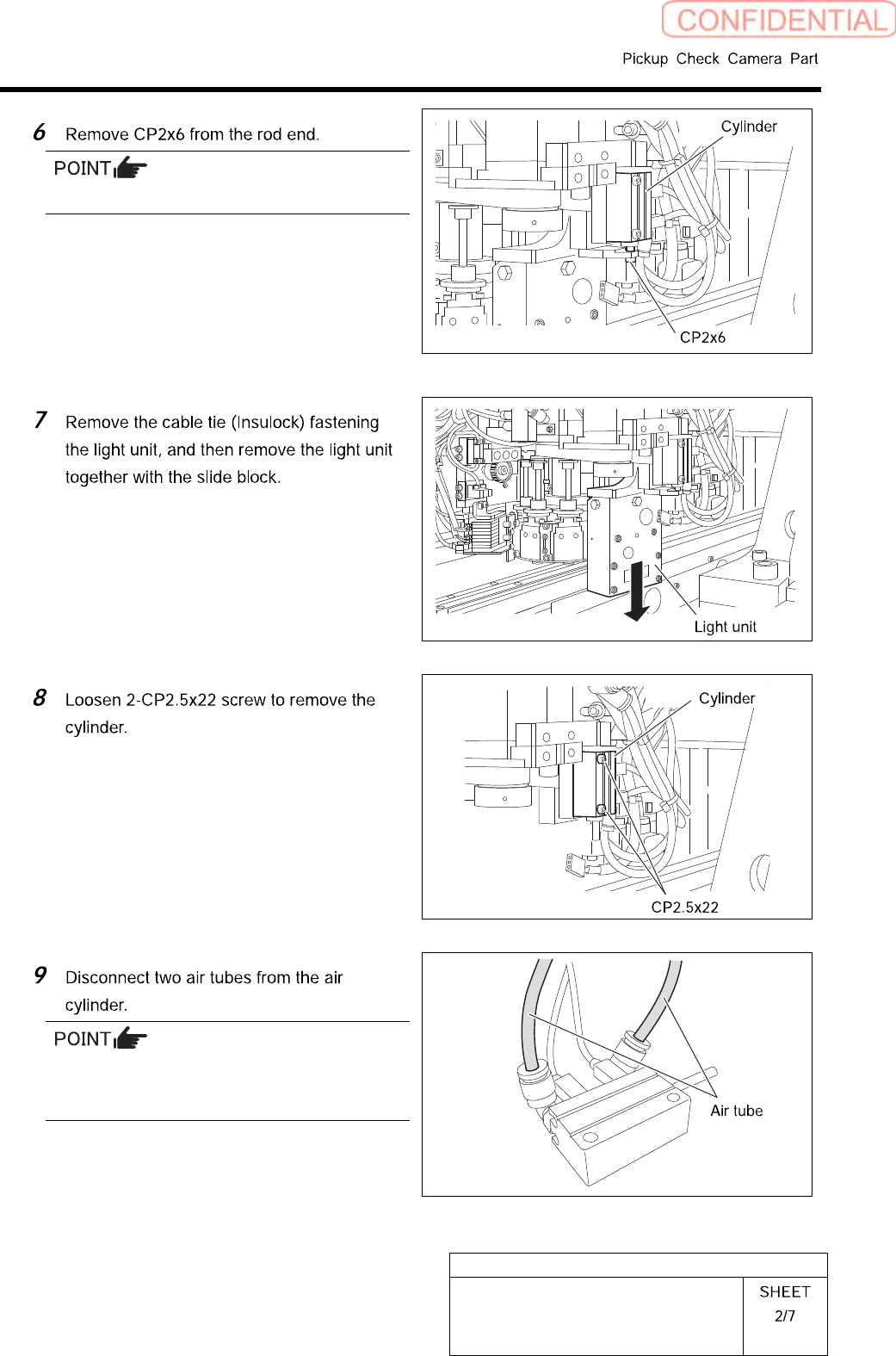 CONFIDENTIAL

Pickup Check Camera Part

6 Remove CP2x6 from the rod end.

POINT

Cylinder

CP2x6

7 Remove the cable tie (Insulock) fastening the light unit, and then remove the light unit together with the slide block.

Light unit

8 Loosen 2-CP2.5x22 screw to remove the cylinder.

Cylinder

CP2.5x22

9 Disconnect two air tubes from the air cylinder.

POINT

Air tube

SHEET
2/7