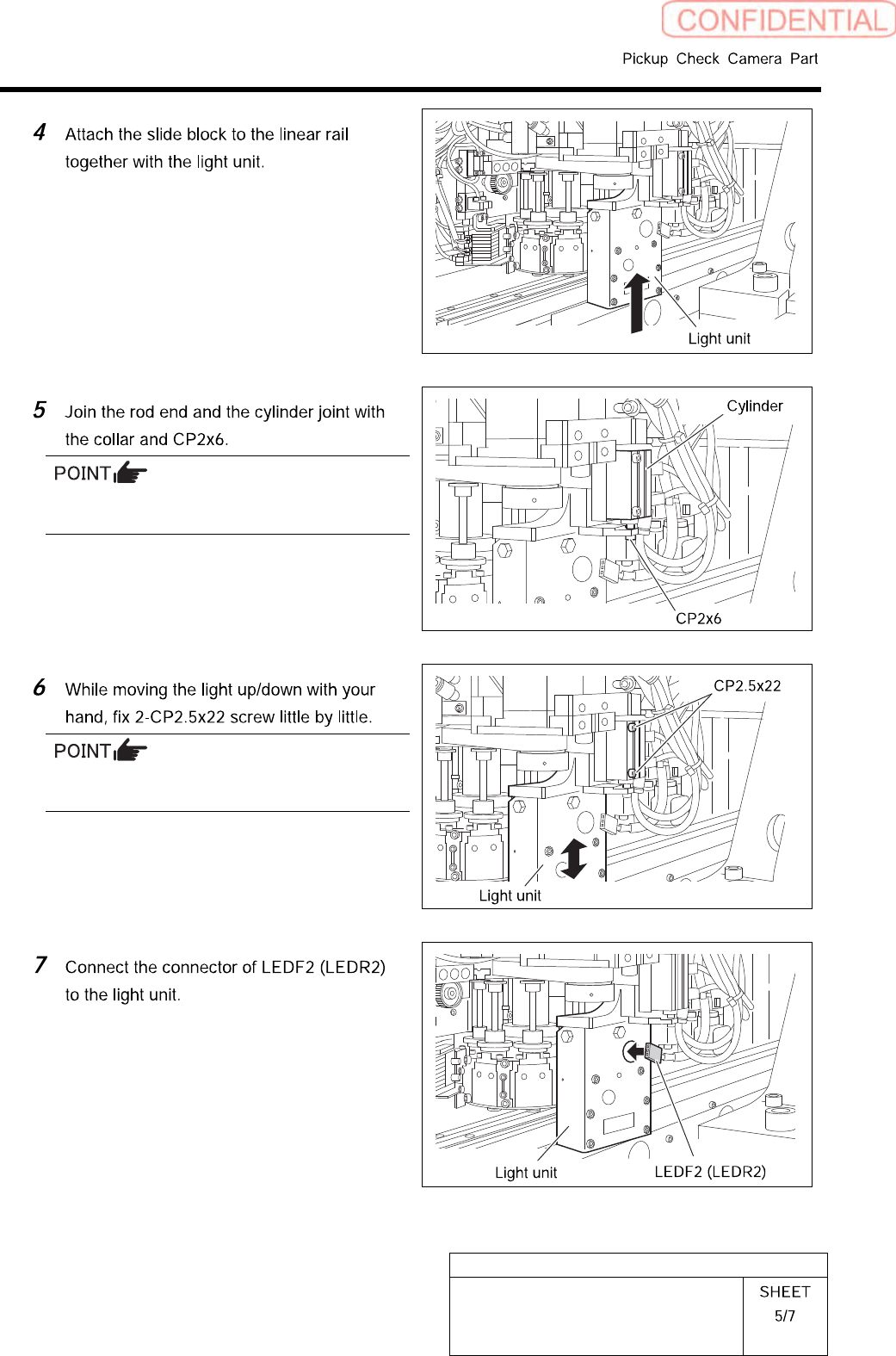 CONFIDENTIAL

Pickup Check Camera Part

4 Attach the slide block to the linear rail together with the light unit.

Light unit

5 Join the rod end and the cylinder joint with the collar and CP2x6.

POINT

Cylinder

CP2x6

6 While moving the light up/down with your hand, fix 2-CP2.5x22 screw little by little.

POINT

CP2.5x22

Light unit

7 Connect the connector of LEDF2 (LEDR2) to the light unit.

Light unit

LEDF2 (LEDR2)

SHEET
5/7