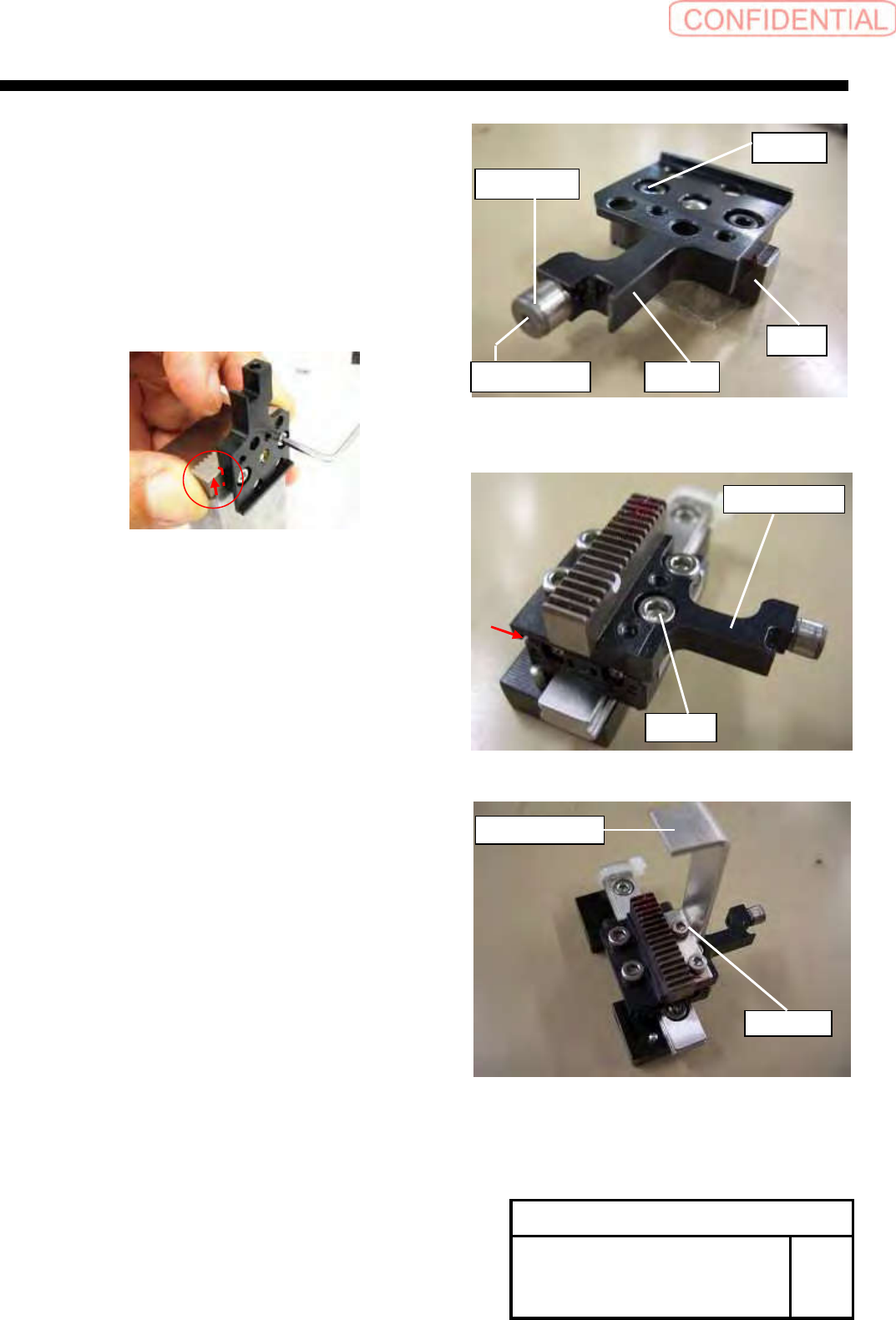 CONFIDENTIAL