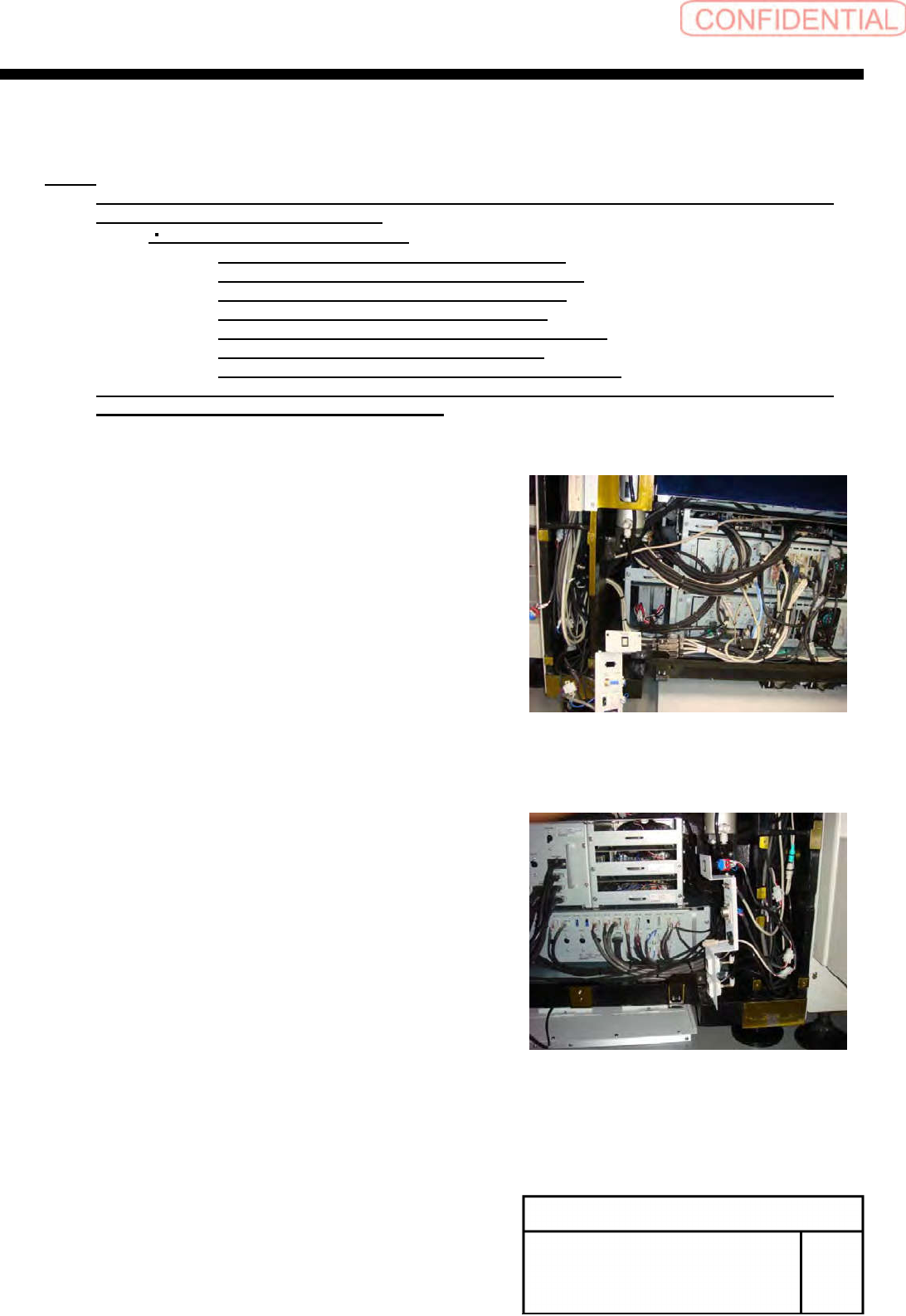 CONFIDENTIAL