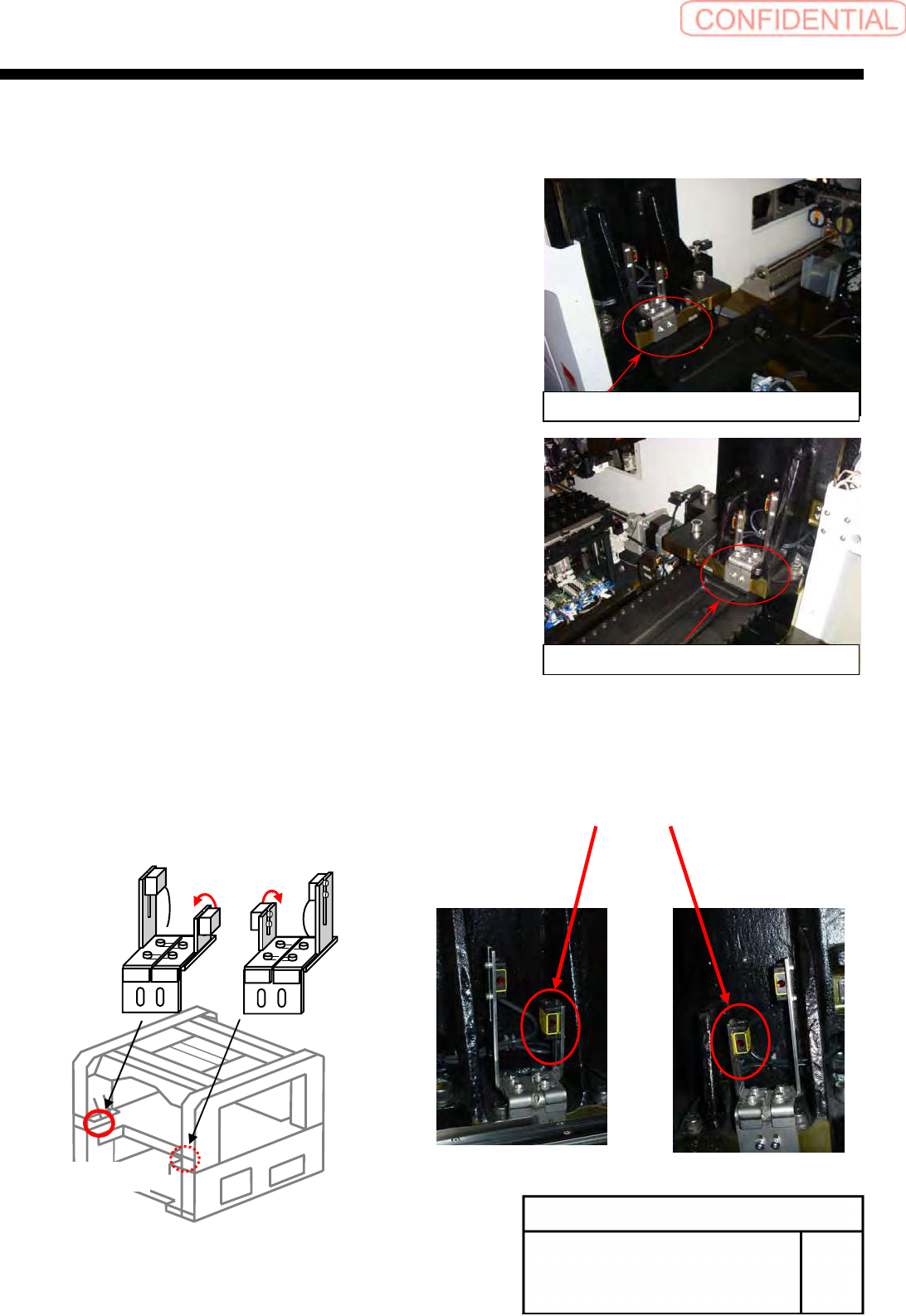 CONFIDENTIAL