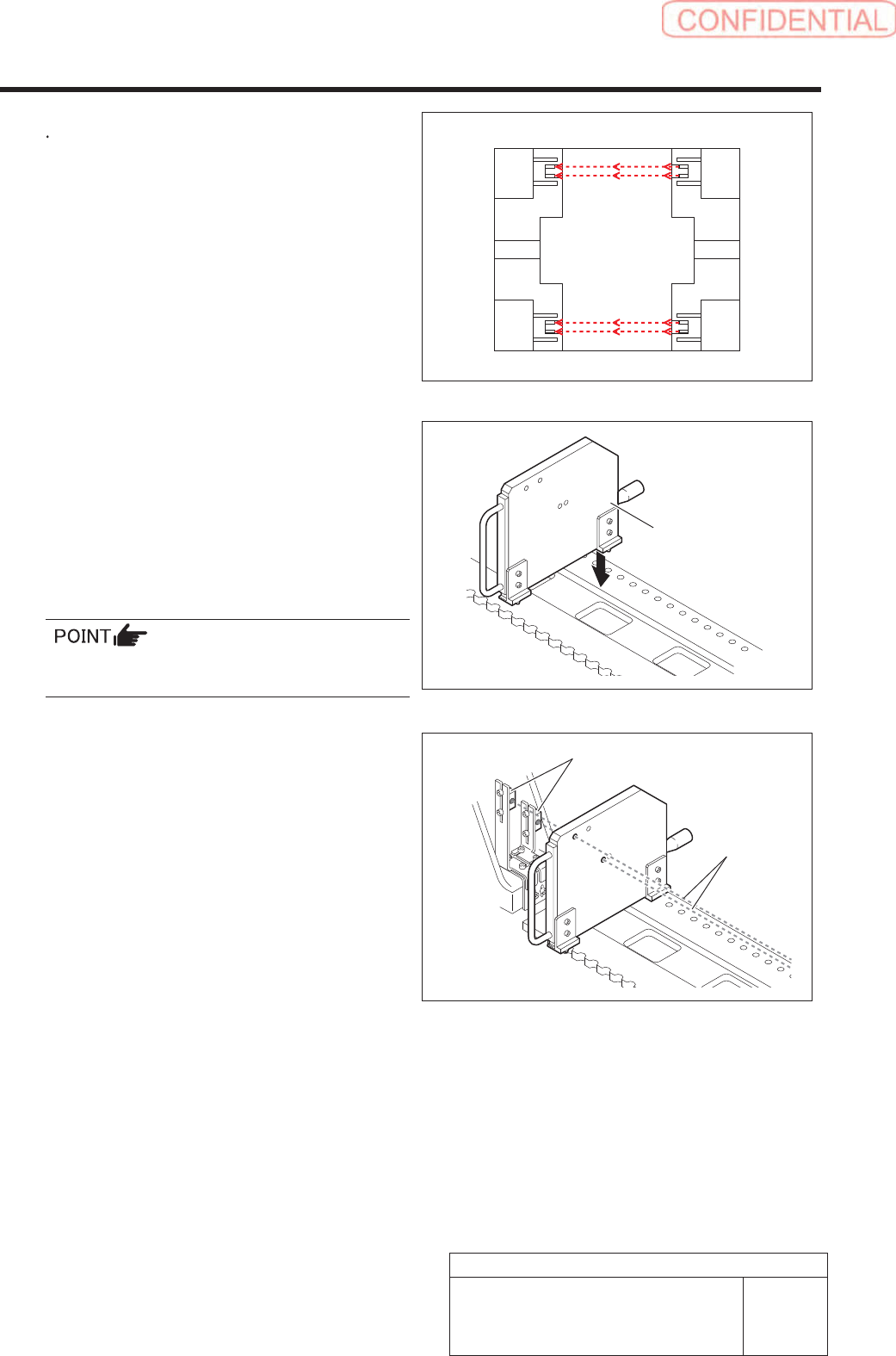 CONFIDENTIAL

POINT