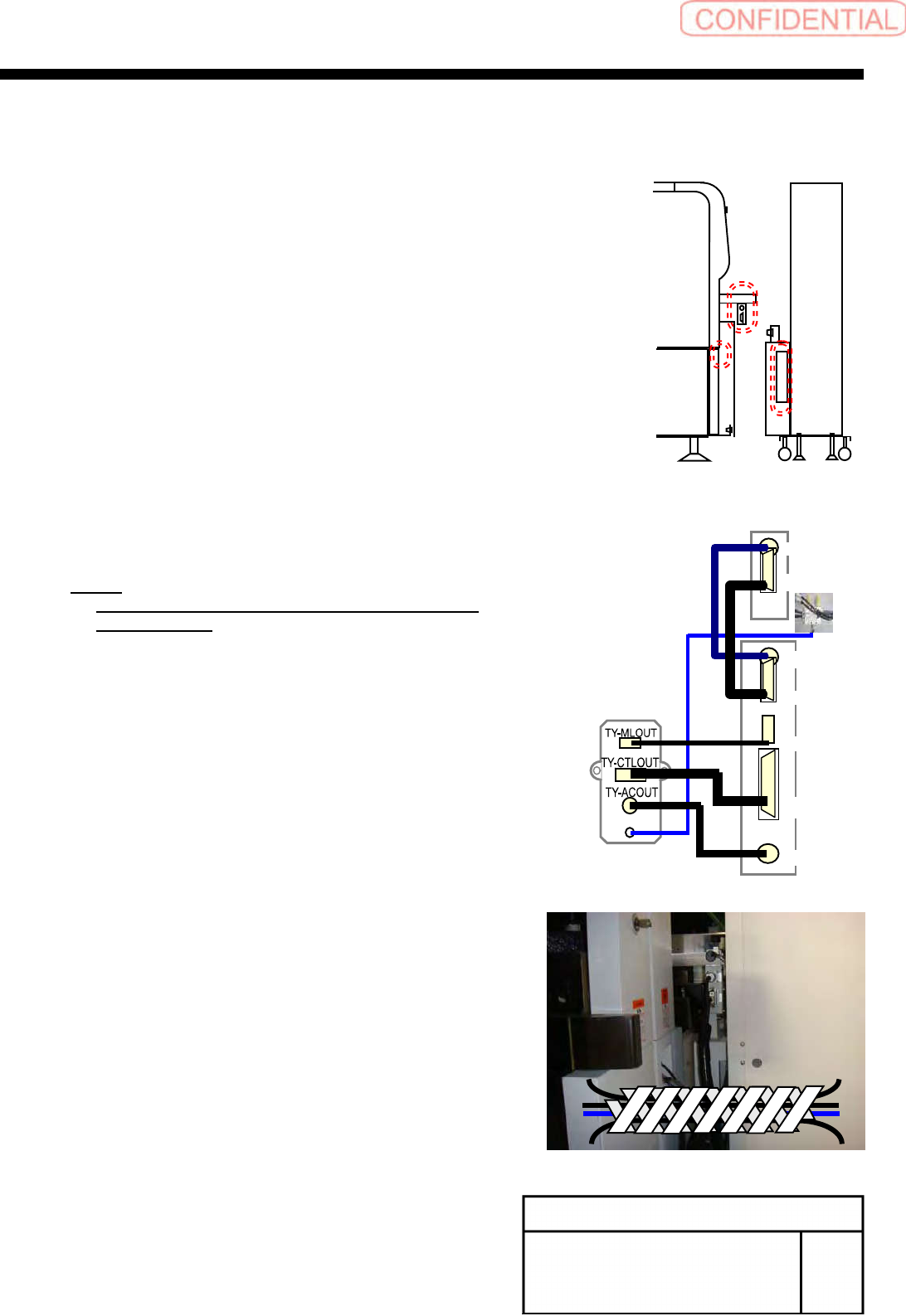 CONFIDENTIAL

TY-MLOUT
TY-CTLOUT
TY-ACOUT