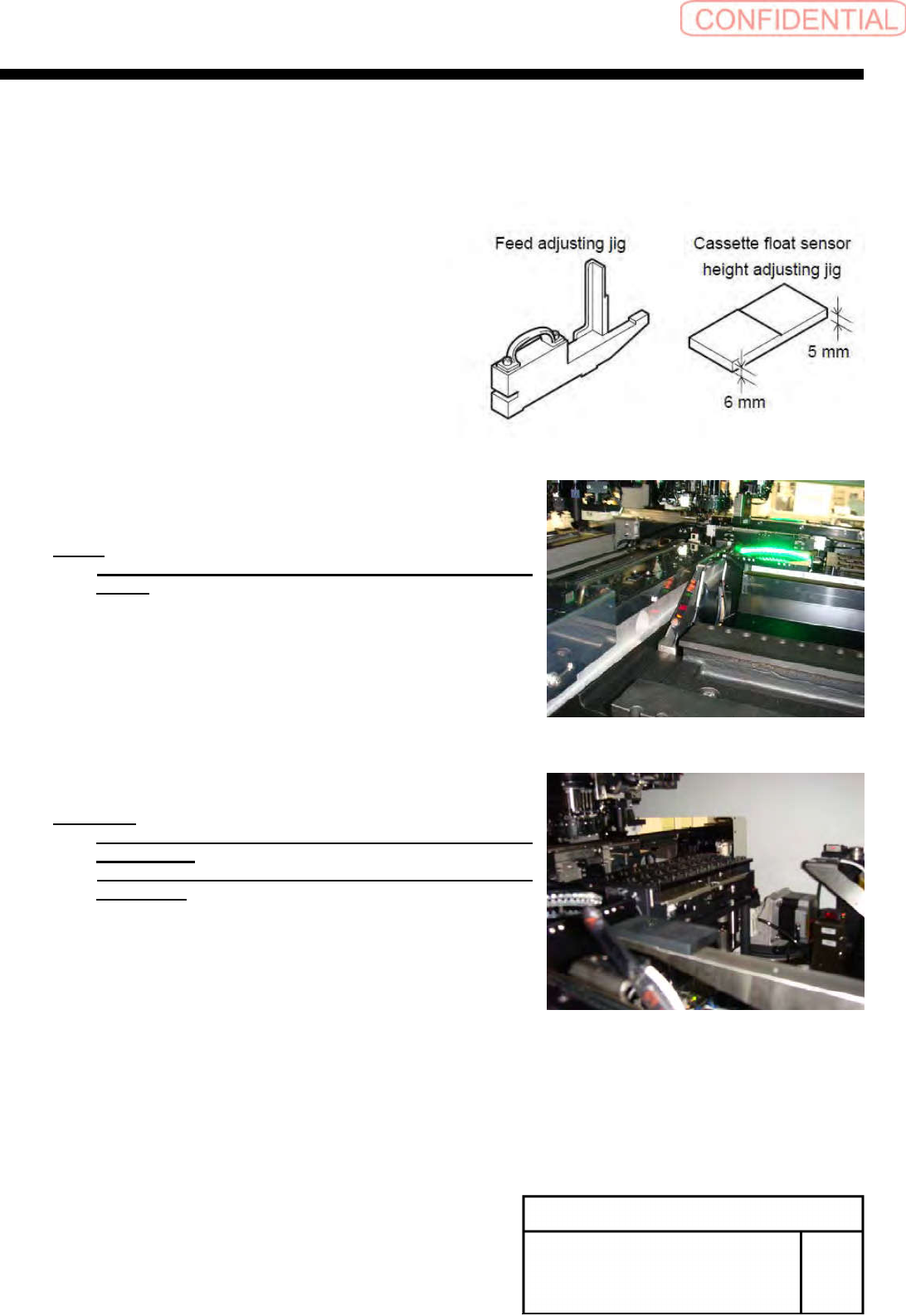 CONFIDENTIAL

Feed adjusting jig

Cassette float sensor height adjusting jig

5 mm

6 mm